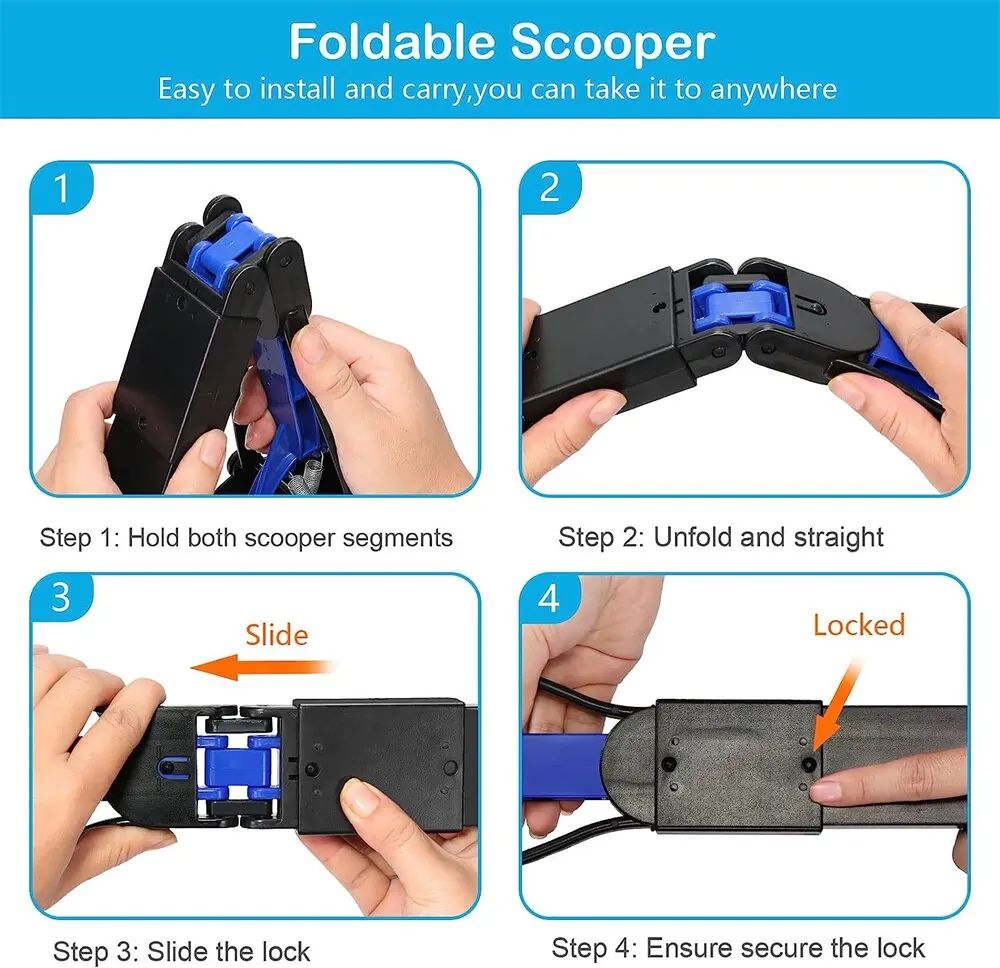 Foldable Scooper

Easy to install and carry,you can take it to anywhere

1

Step 1: Hold both scooper segments

2

Step 2: Unfold and straight

3

Slide

Step 3: Slide the lock

4

Locked

Step 4: Ensure secure the lock