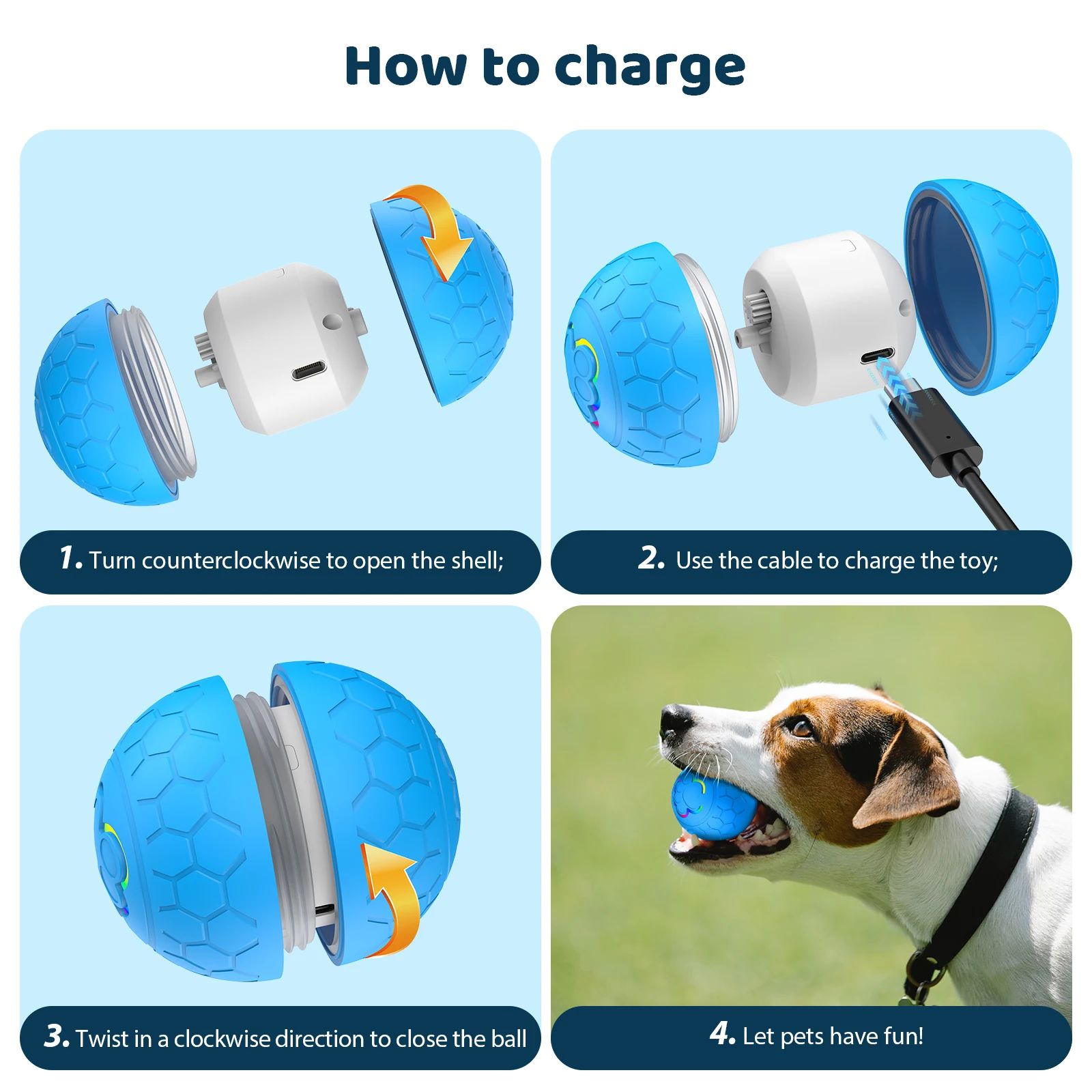 How to charge

1. Turn counterclockwise to open the shell;

2. Use the cable to charge the toy;

3. Twist in a clockwise direction to close the ball

4. Let pets have fun!