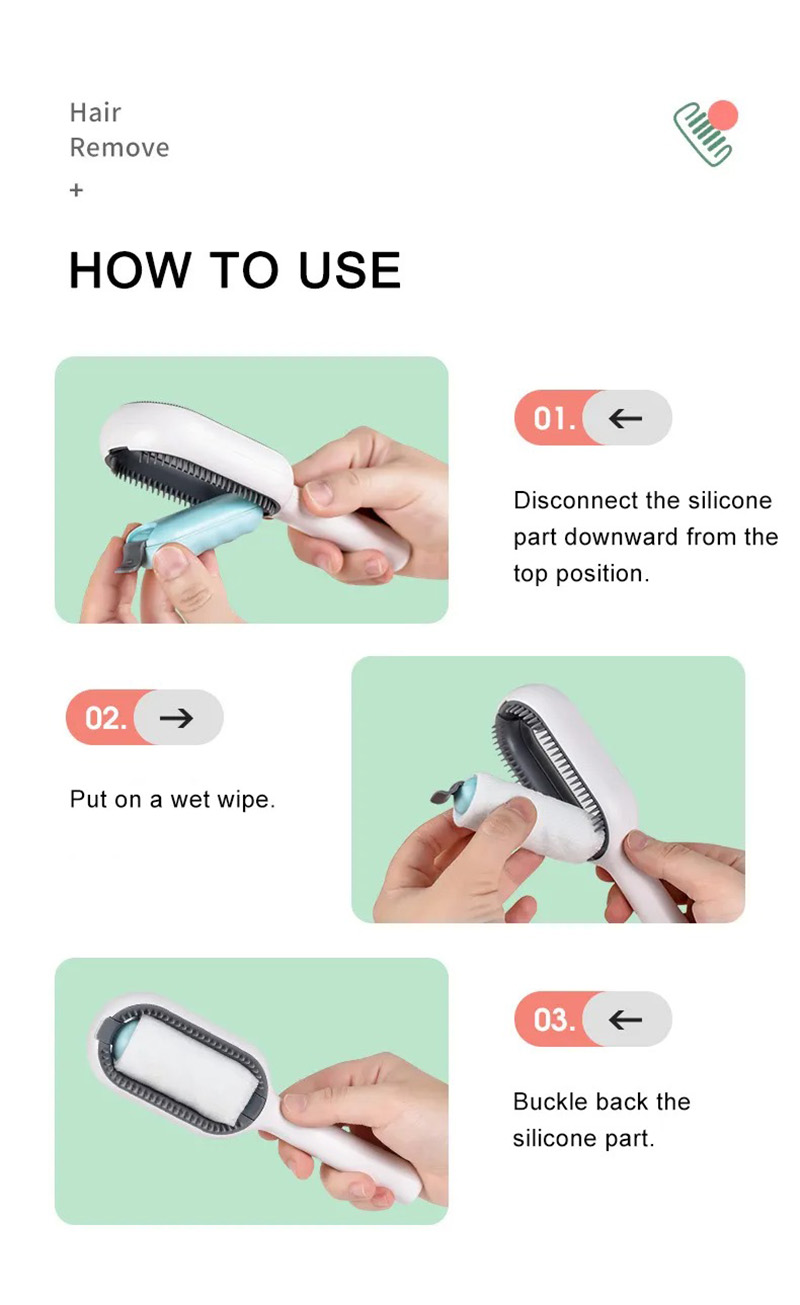 Hair
Remove
+

HOW TO USE

01. ←

Disconnect the silicone part downward from the top position.

02. →

Put on a wet wipe.

03. ←

Buckle back the silicone part.