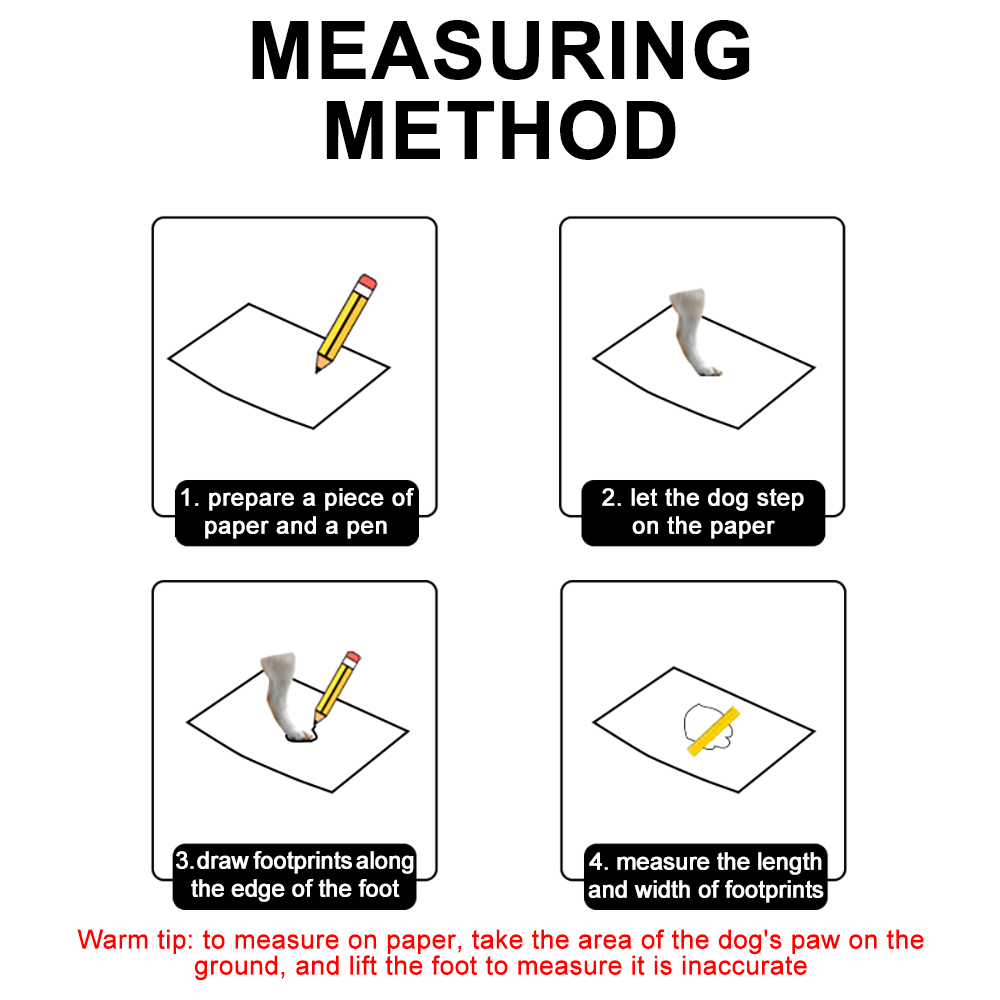 MEASURING METHOD

1. prepare a piece of paper and a pen

2. let the dog step on the paper

3.draw footprints along the edge of the foot

4. measure the length and width of footprints

Warm tip: to measure on paper, take the area of the dog's paw on the ground, and lift the foot to measure it is inaccurate