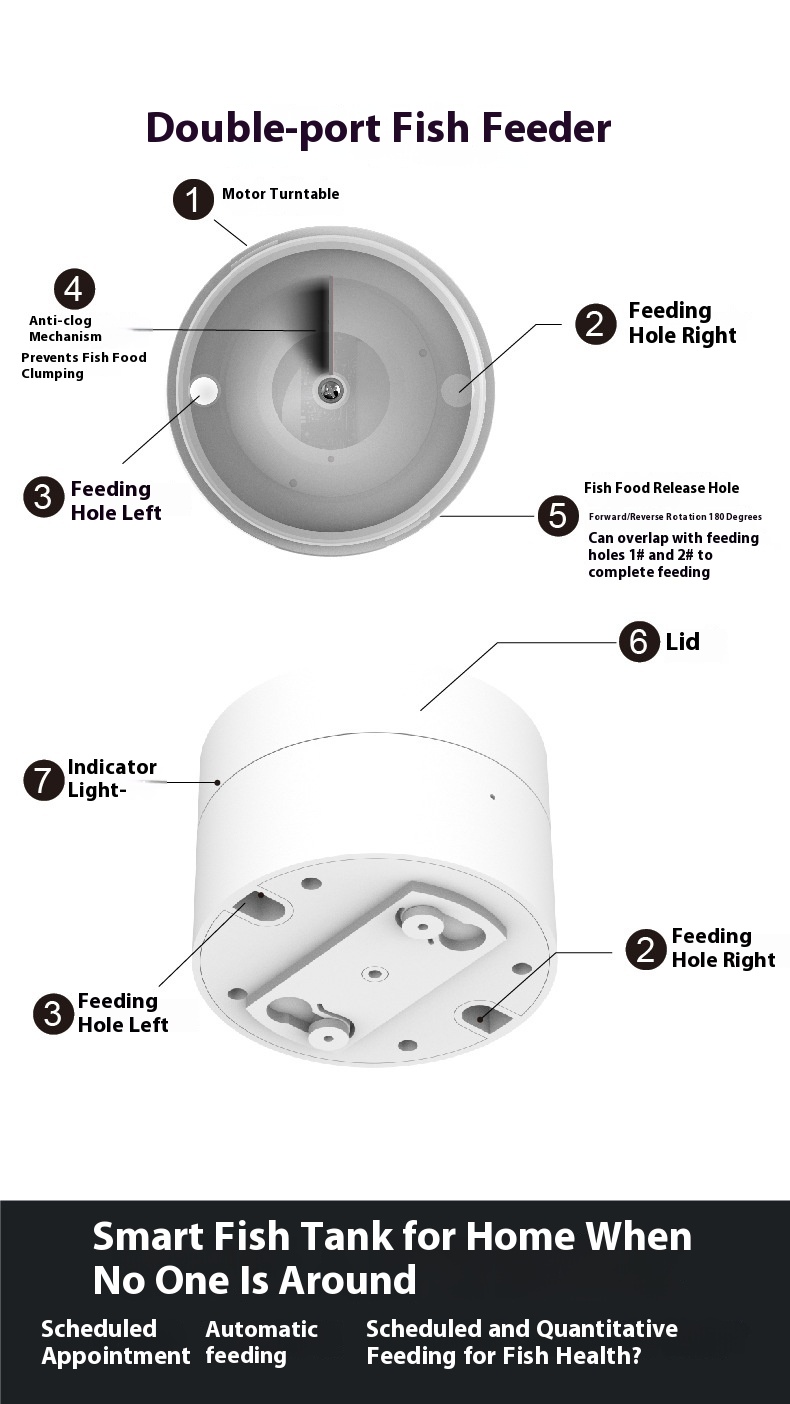 Double-port Fish Feeder

1 Motor Turntable

4 Anti-clog Mechanism Prevents Fish Food Clumping

2 Feeding Hole Right

3 Feeding Hole Left

5 Fish Food Release Hole
Forward/Reverse Rotation 180 Degrees
Can overlap with feeding holes 1# and 2# to complete feeding

6 Lid

7 Indicator Light-

2 Feeding Hole Right

3 Feeding Hole Left

Smart Fish Tank for Home When No One Is Around

Scheduled Appointment

Automatic feeding

Scheduled and Quantitative Feeding for Fish Health?