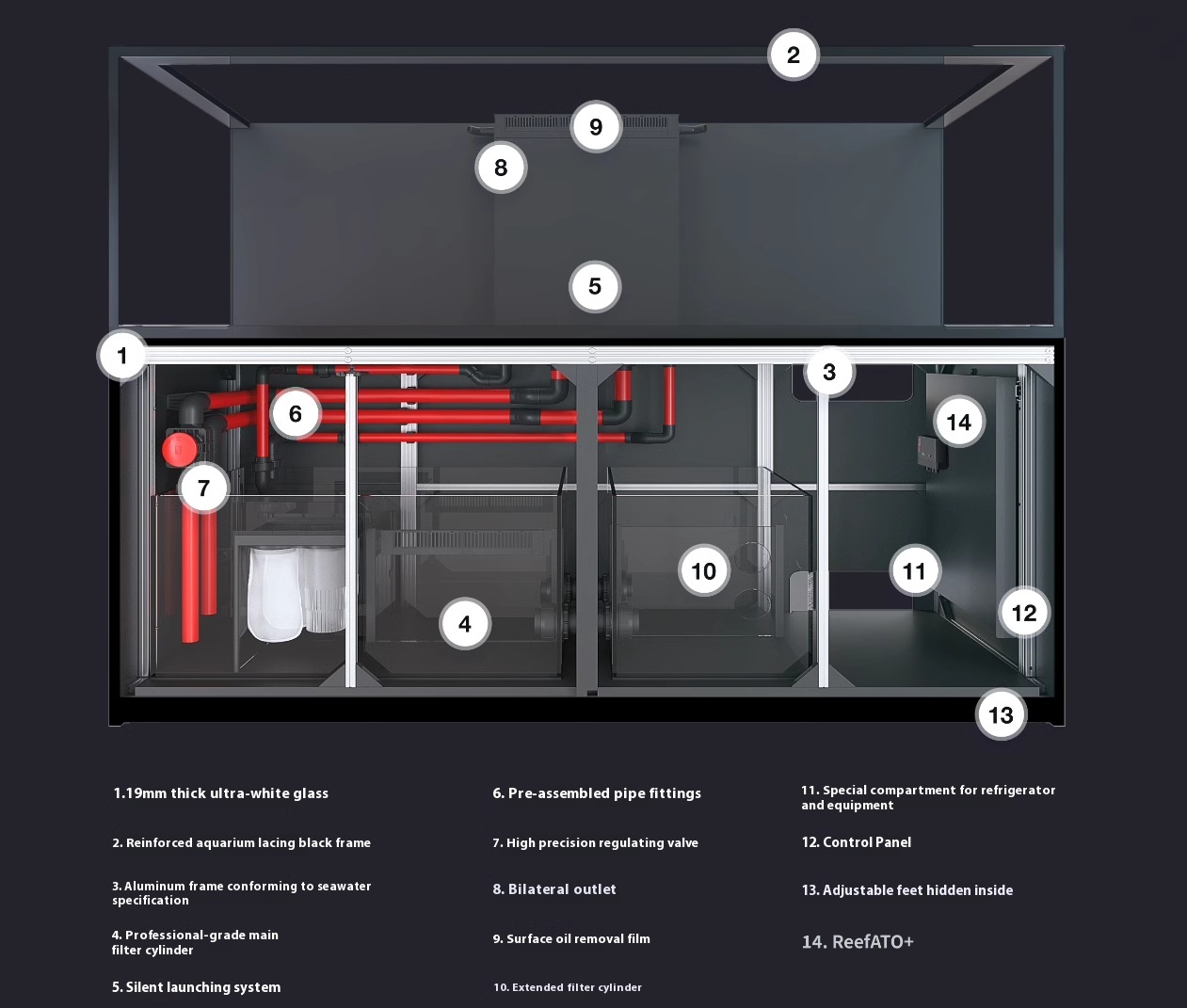 2

9

8

5

1

3

6

14

7

10

11

4

12

13

1.19mm thick ultra-white glass

2. Reinforced aquarium lacing black frame

3. Aluminum frame conforming to seawater specification

4. Professional-grade main filter cylinder

5. Silent launching system

6. Pre-assembled pipe fittings

7. High precision regulating valve

8. Bilateral outlet

9. Surface oil removal film

10. Extended filter cylinder

11. Special compartment for refrigerator and equipment

12. Control Panel

13. Adjustable feet hidden inside

14. ReefATO+