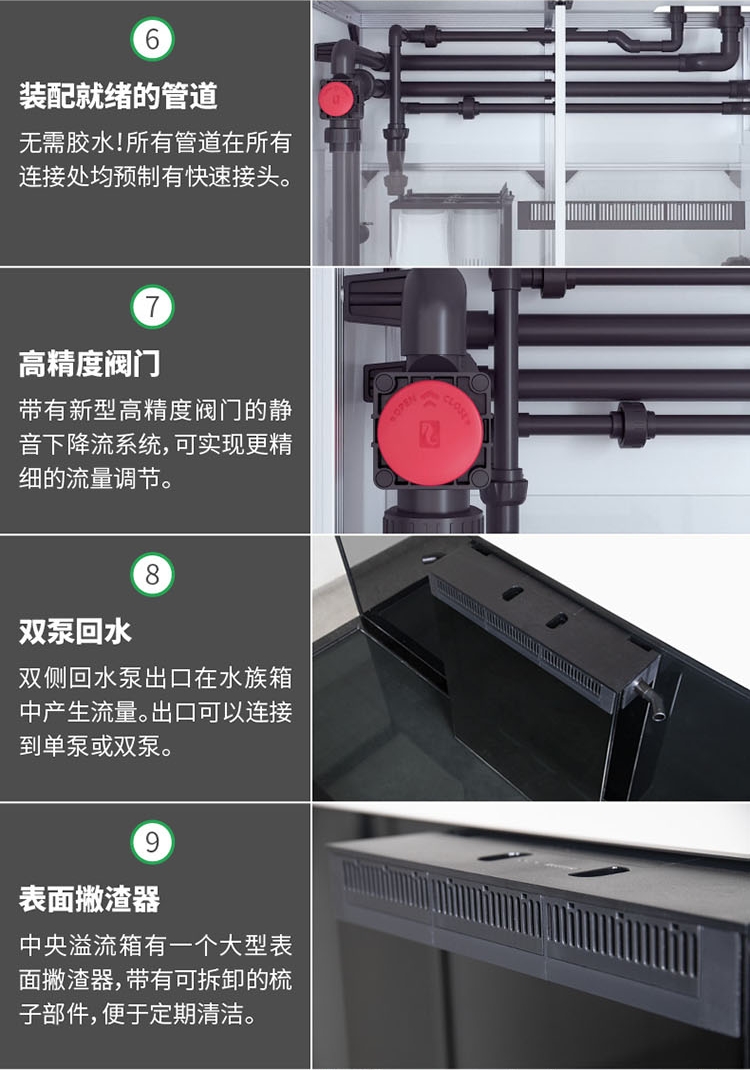 6

装配就绪的管道

无需胶水!所有管道在所有连接处均预制有快速接头。

7

高精度阀门

带有新型高精度阀门的静音下降流系统,可实现更精细的流量调节。

OPEN CLOSE

8

双泵回水

双侧回水泵出口在水族箱中产生流量。出口可以连接到单泵或双泵。

9

表面撇渣器

中央溢流箱有一个大型表面撇渣器,带有可拆卸的梳子部件,便于定期清洁。