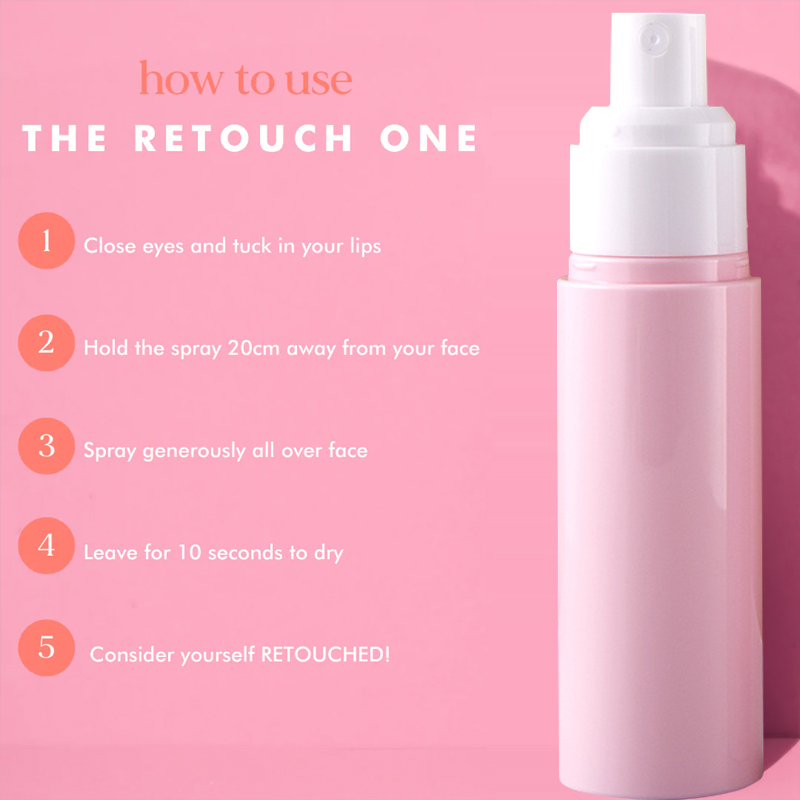 how to use
THE RETOUCH ONE

1 Close eyes and tuck in your lips

2 Hold the spray 20cm away from your face

3 Spray generously all over face

4 Leave for 10 seconds to dry

5 Consider yourself RETOUCHED!