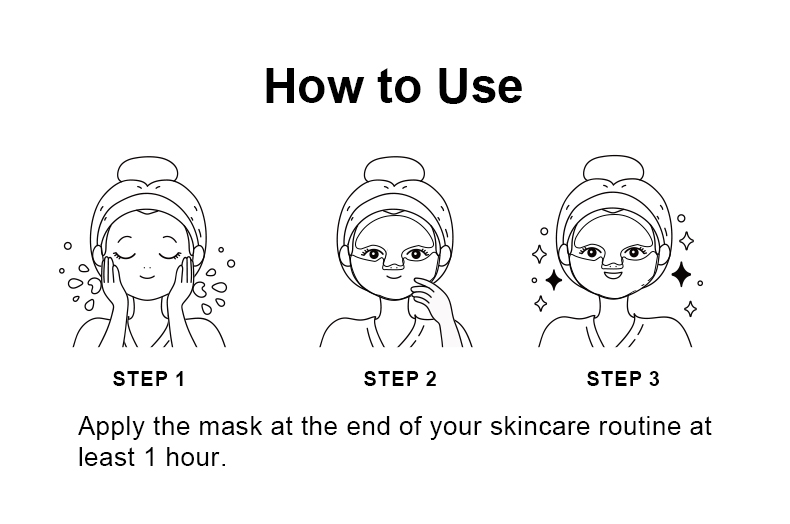 How to Use

STEP 1

STEP 2

STEP 3

Apply the mask at the end of your skincare routine at least 1 hour.