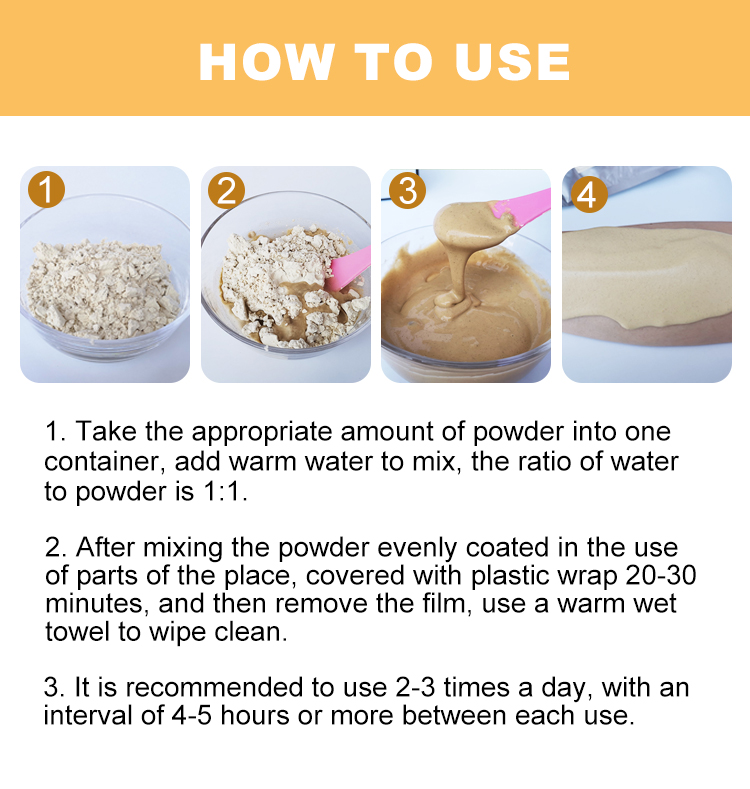 HOW TO USE

1

2

3

4

1. Take the appropriate amount of powder into one container, add warm water to mix, the ratio of water to powder is 1:1.

2. After mixing the powder evenly coated in the use of parts of the place, covered with plastic wrap 20-30 minutes, and then remove the film, use a warm wet towel to wipe clean.

3. It is recommended to use 2-3 times a day, with an interval of 4-5 hours or more between each use.