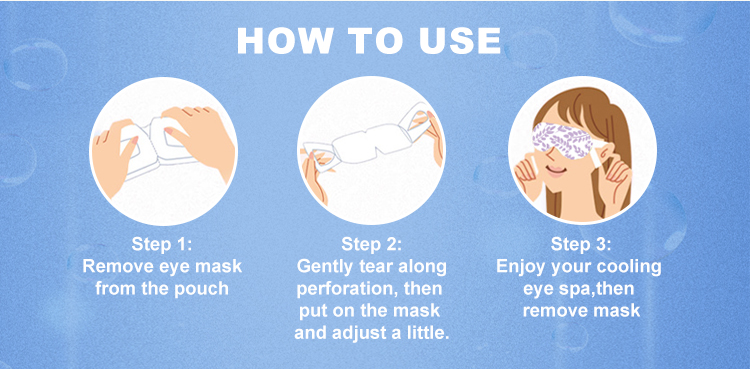 HOW TO USE

Step 1:
Remove eye mask from the pouch

Step 2:
Gently tear along perforation, then put on the mask and adjust a little.

Step 3:
Enjoy your cooling eye spa,then remove mask