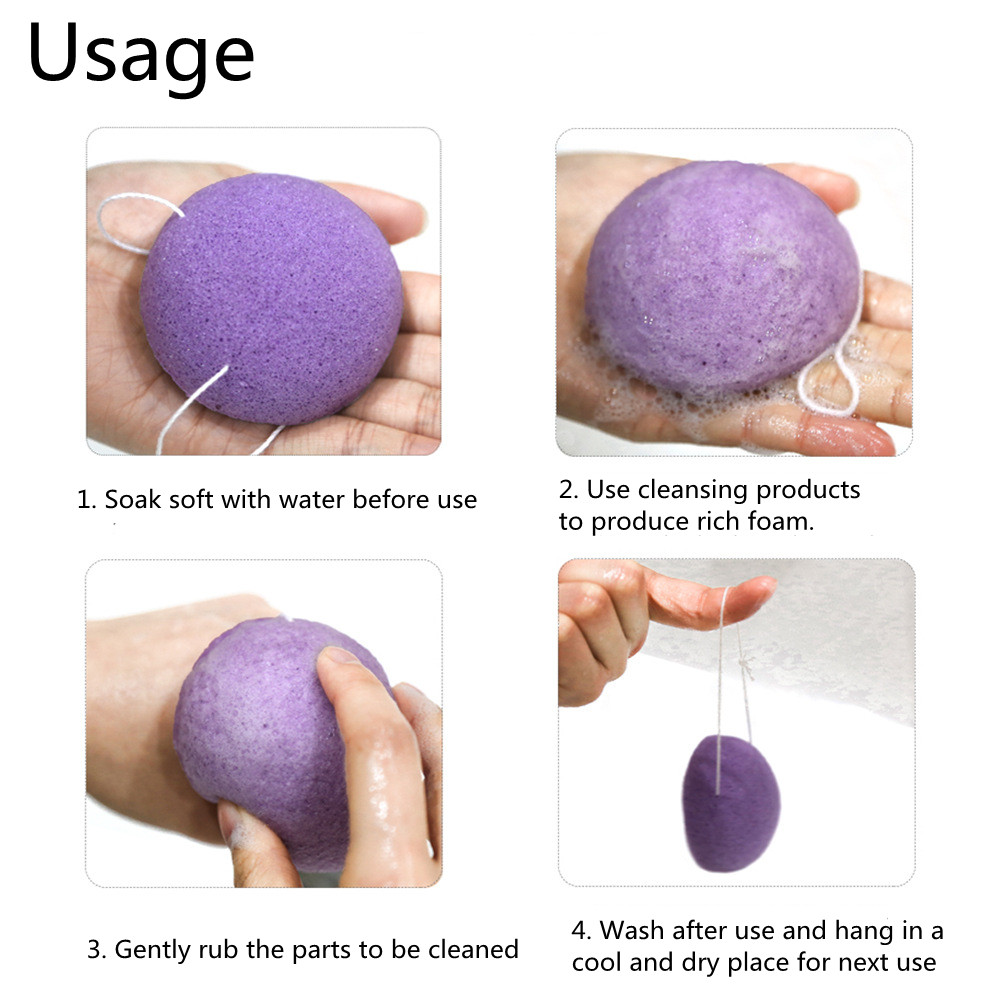 Usage

1. Soak soft with water before use

2. Use cleansing products to produce rich foam.

3. Gently rub the parts to be cleaned

4. Wash after use and hang in a cool and dry place for next use