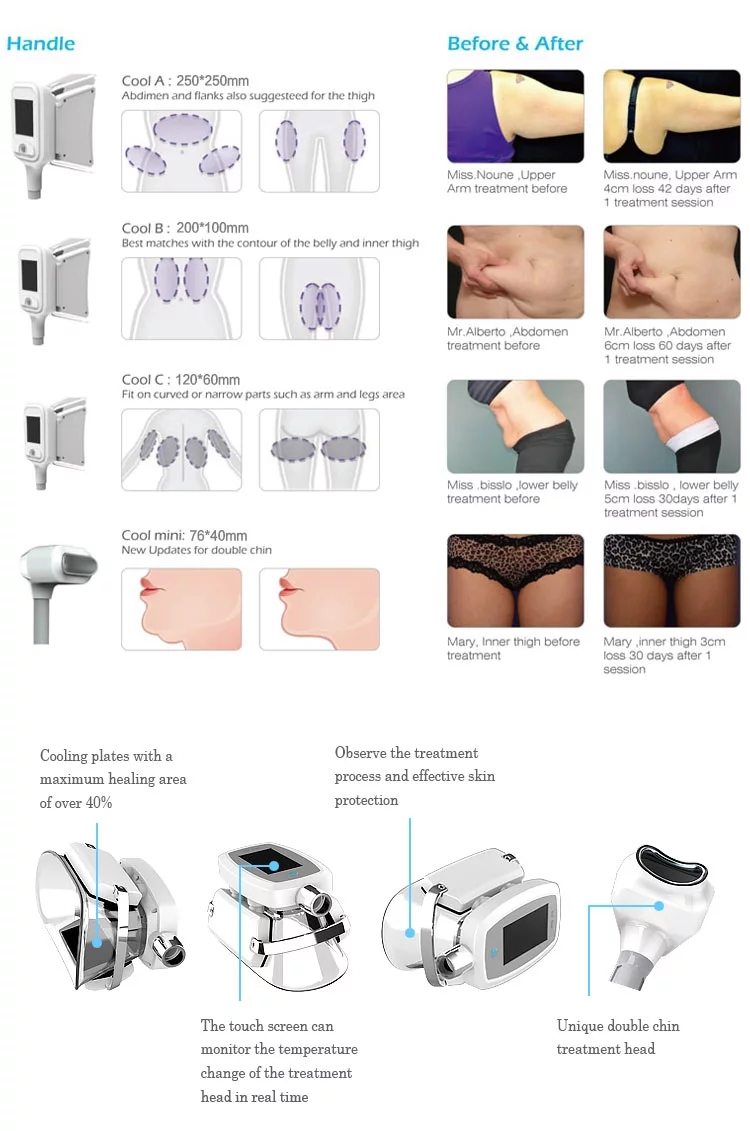 Handle

Cool A : 250*250mm
Abdimen and flanks also suggesteed for the thigh

Cool B : 200*100mm
Best matches with the contour of the belly and inner thigh

Cool C : 120*60mm
Fit on curved or narrow parts such as arm and legs area

Cool mini: 76*40mm
New Updates for double chin

Before & After

Miss.Noune ,Upper Arm treatment before

Miss.noune, Upper Arm 4cm loss 42 days after 1 treatment session

Mr.Alberto ,Abdomen treatment before

Mr.Alberto ,Abdomen 6cm loss 60 days after 1 treatment session

Miss .bisslo ,lower belly treatment before

Miss .bisslo , lower belly 5cm loss 30days after 1 treatment session

Mary, Inner thigh before treatment

Mary ,inner thigh 3cm loss 30 days after 1 session

Cooling plates with a maximum healing area of over 40%

Observe the treatment process and effective skin protection

The touch screen can monitor the temperature change of the treatment head in real time

Unique double chin treatment head