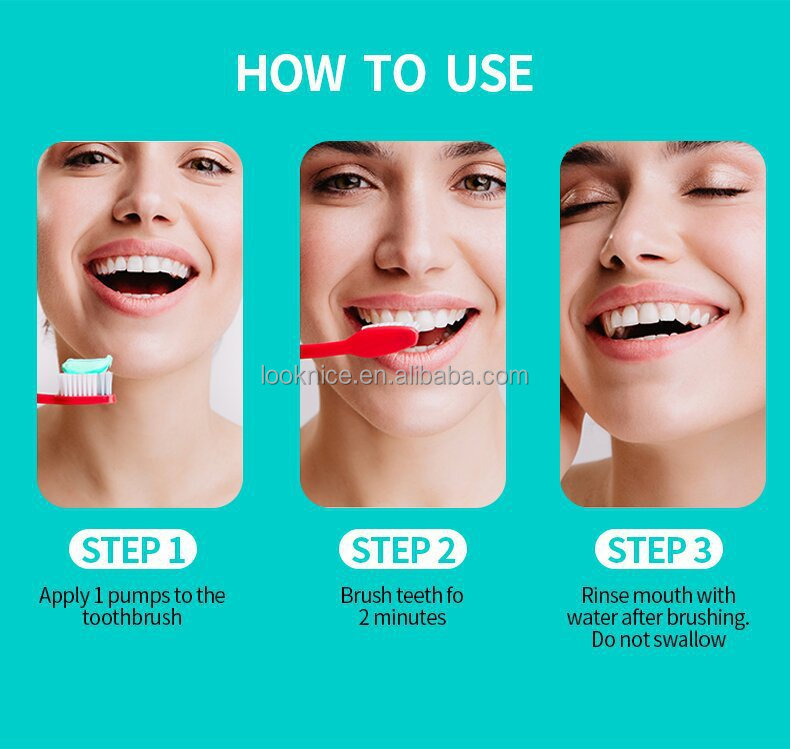 HOW TO USE

looknice.en.alibaba.com

STEP 1
Apply 1 pumps to the toothbrush

STEP 2
Brush teeth fo 2 minutes

STEP 3
Rinse mouth with water after brushing. Do not swallow