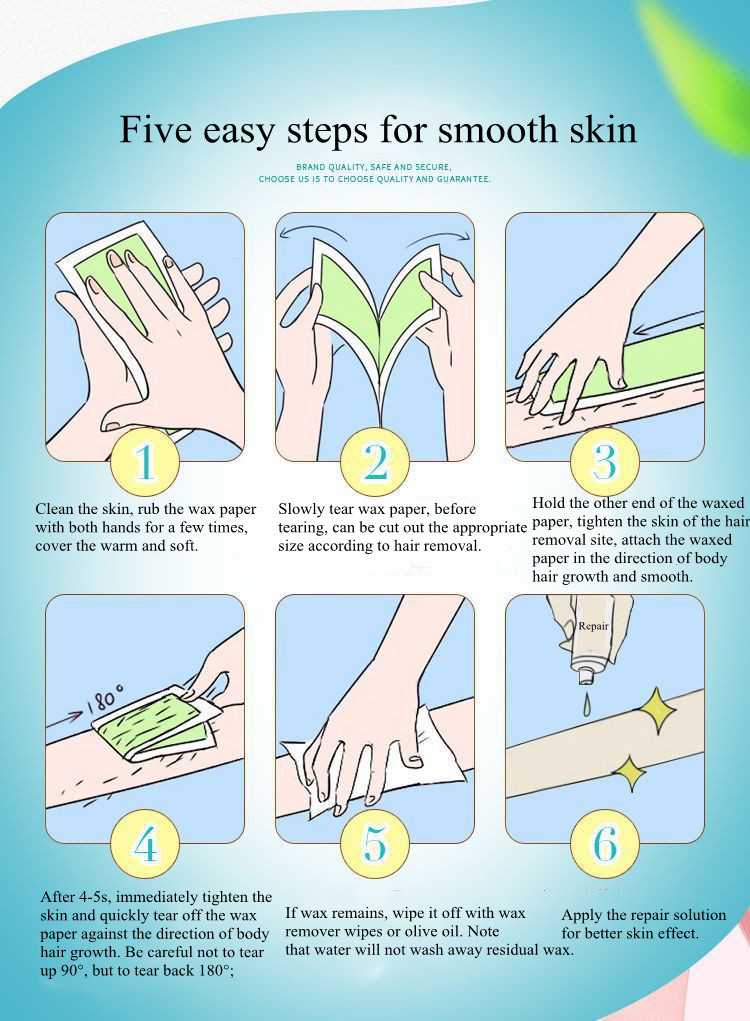 Five easy steps for smooth skin

BRAND QUALITY, SAFE AND SECURE,
CHOOSE US IS TO CHOOSE QUALITY AND GUARANTEE.

1

Clean the skin, rub the wax paper with both hands for a few times, cover the warm and soft.

2

Slowly tear wax paper, before tearing, can be cut out the appropriate size according to hair removal.

3

Hold the other end of the waxed paper, tighten the skin of the hair removal site, attach the waxed paper in the direction of body hair growth and smooth.

180°

4

After 4-5s, immediately tighten the skin and quickly tear off the wax paper against the direction of body hair growth. Be careful not to tear up 90°, but to tear back 180°;

5

If wax remains, wipe it off with wax remover wipes or olive oil. Note that water will not wash away residual wax.

Repair

6

Apply the repair solution for better skin effect.