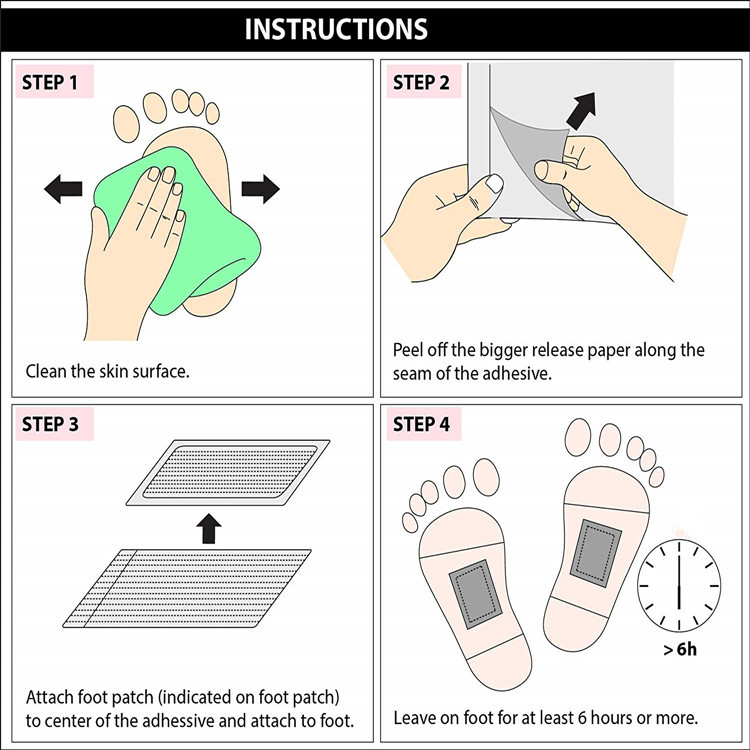 INSTRUCTIONS

STEP 1

Clean the skin surface.

STEP 2

Peel off the bigger release paper along the seam of the adhesive.

STEP 3

Attach foot patch (indicated on foot patch) to center of the adhesive and attach to foot.

STEP 4

> 6h

Leave on foot for at least 6 hours or more.