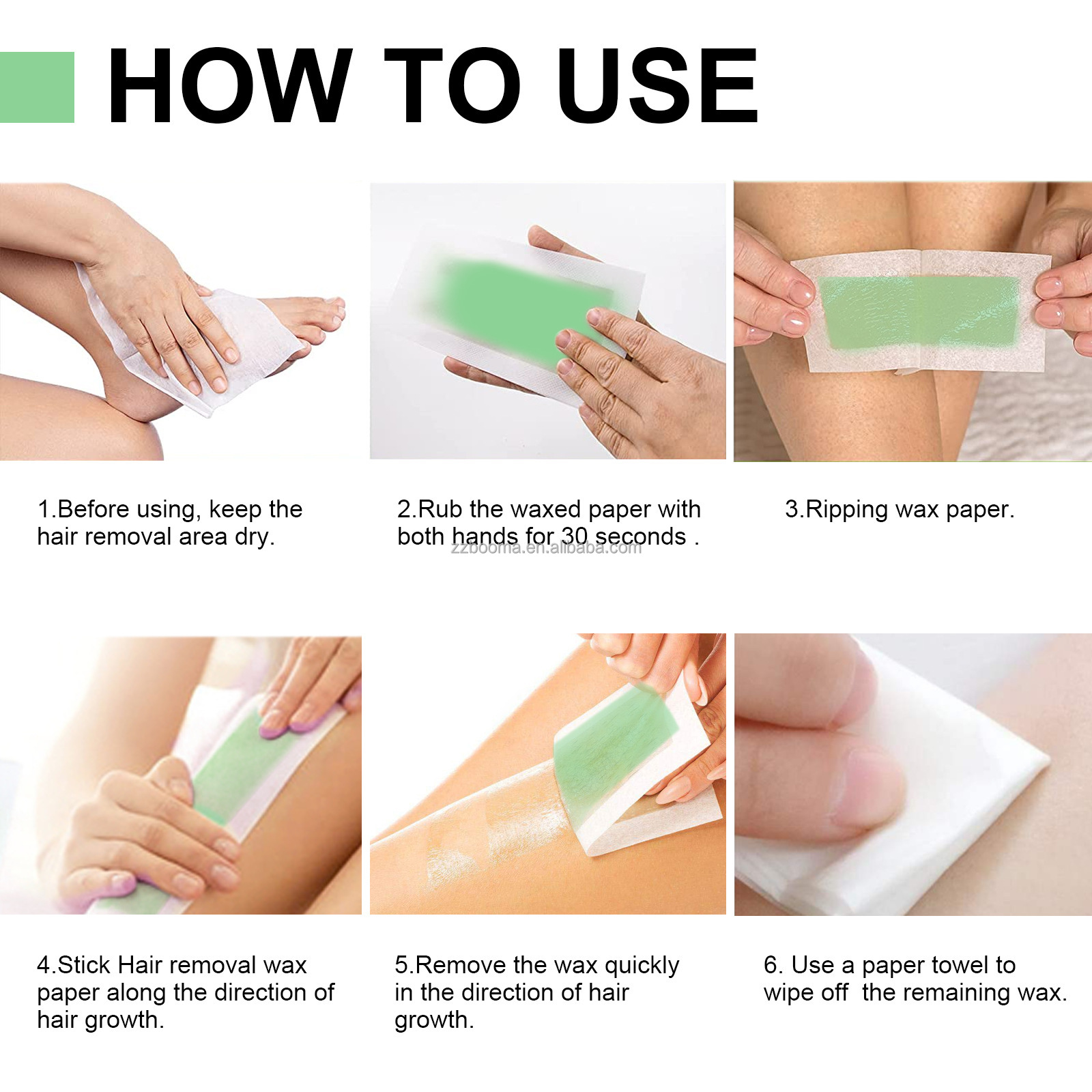 HOW TO USE

1.Before using, keep the hair removal area dry.

2.Rub the waxed paper with both hands for 30 seconds .

zzbooma.en.alibaba.com

3.Ripping wax paper.

4.Stick Hair removal wax paper along the direction of hair growth.

5.Remove the wax quickly in the direction of hair growth.

6. Use a paper towel to wipe off  the remaining wax.