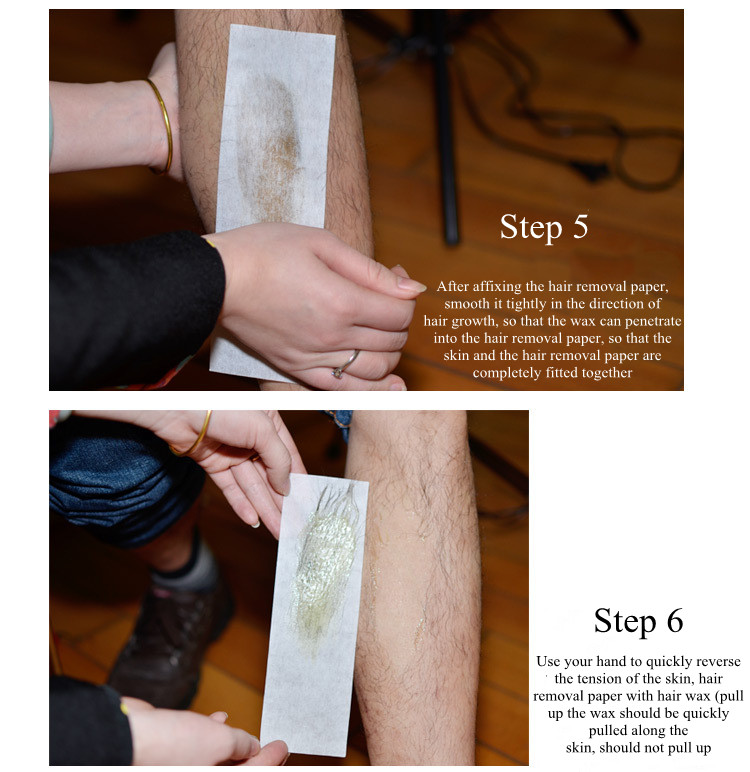 Step 5

After affixing the hair removal paper, smooth it tightly in the direction of hair growth, so that the wax can penetrate into the hair removal paper, so that the skin and the hair removal paper are completely fitted together

Step 6

Use your hand to quickly reverse the tension of the skin, hair removal paper with hair wax (pull up the wax should be quickly pulled along the skin, should not pull up