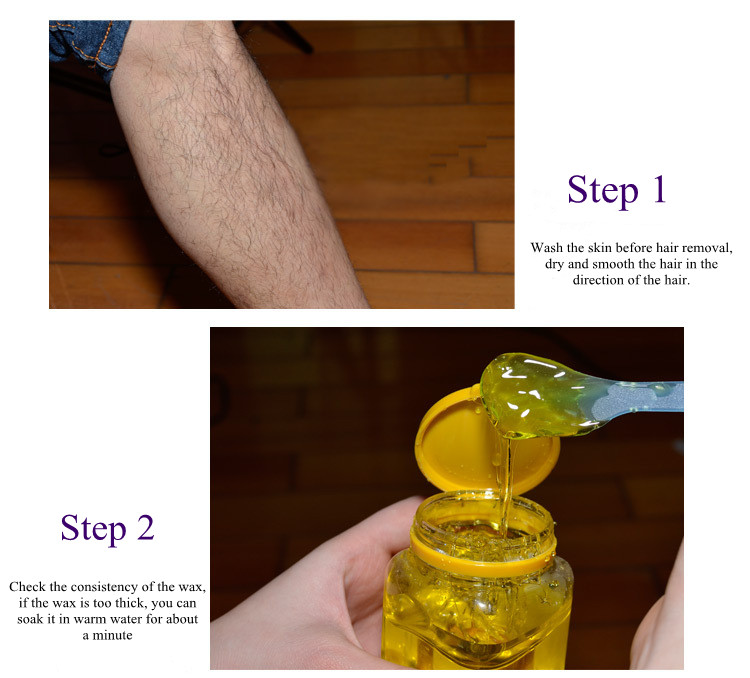 Step 1

Wash the skin before hair removal, dry and smooth the hair in the direction of the hair.

Step 2

Check the consistency of the wax, if the wax is too thick, you can soak it in warm water for about a minute