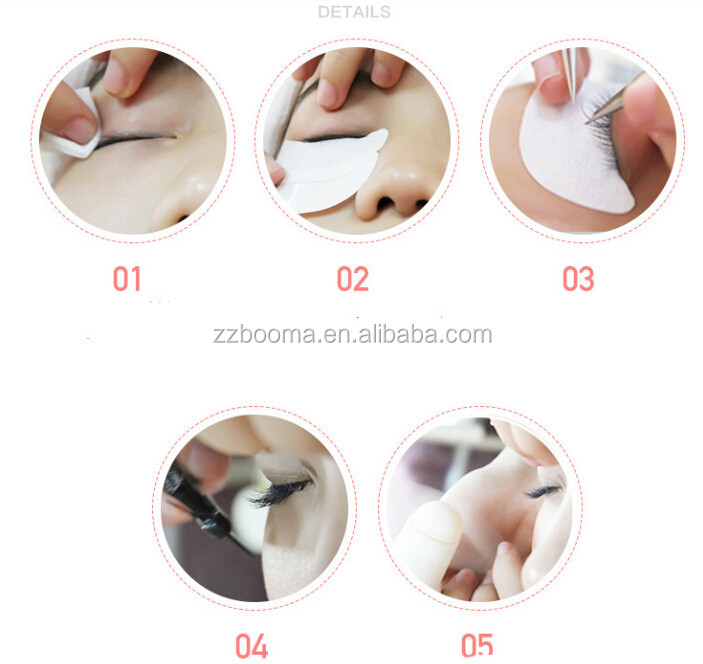 DETAILS

01

02

03

zzbooma.en.alibaba.com

04

05