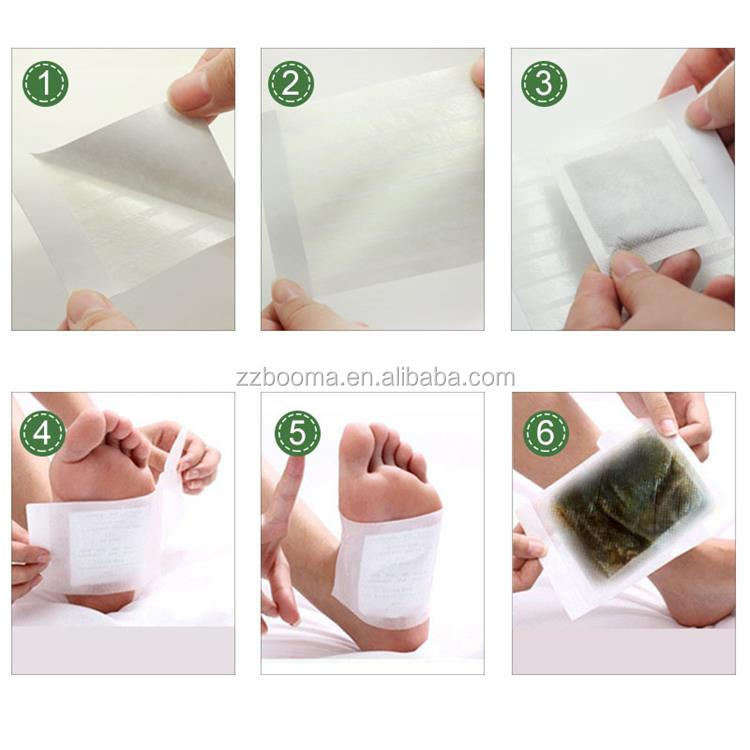 1

2

3

zzbooma.en.alibaba.com

4

5

6