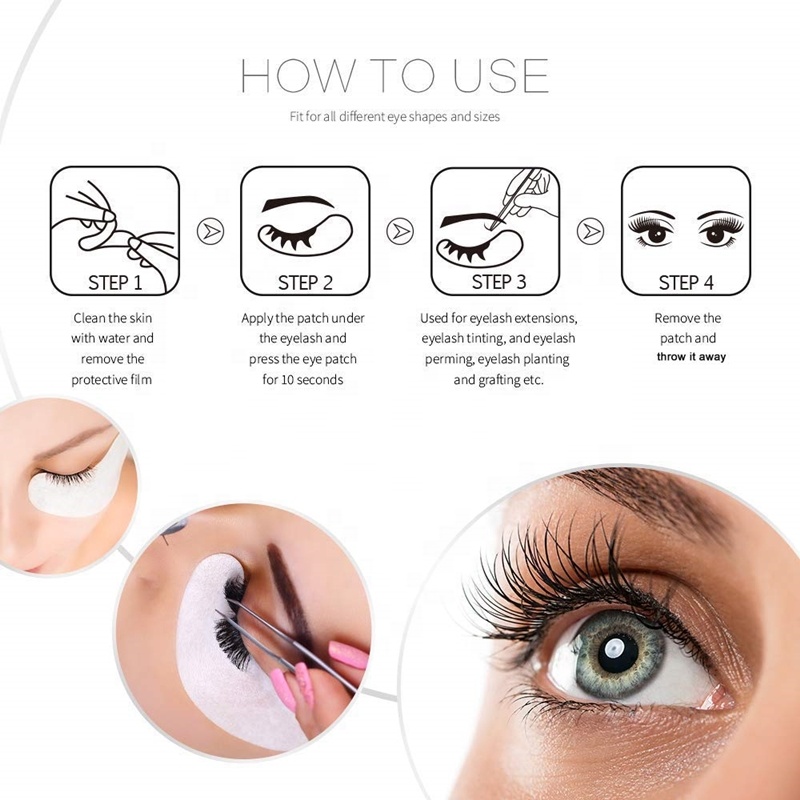 HOW TO USE

Fit for all different eye shapes and sizes

STEP 1

Clean the skin with water and remove the protective film

STEP 2

Apply the patch under the eyelash and press the eye patch for 10 seconds

STEP 3

Used for eyelash extensions, eyelash tinting, and eyelash perming, eyelash planting and grafting etc.

STEP 4

Remove the patch and throw it away