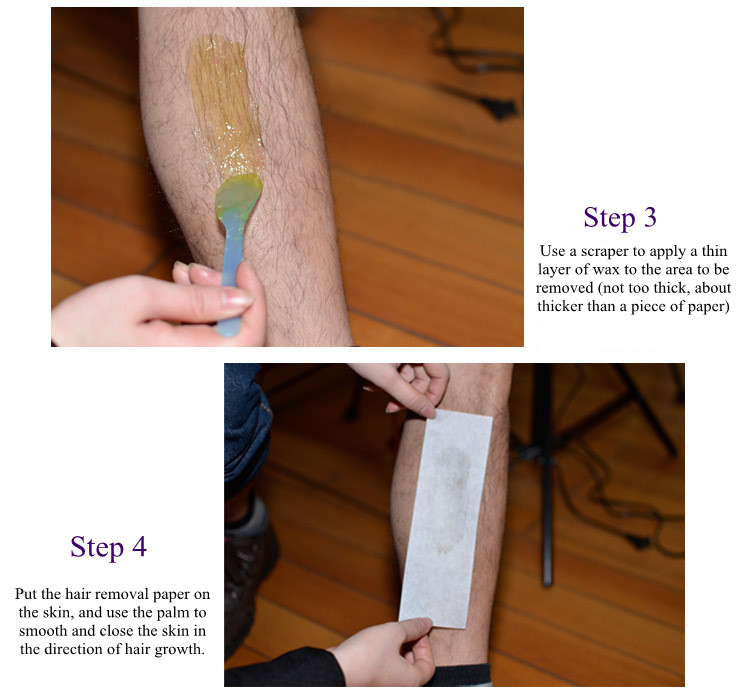 Step 3

Use a scraper to apply a thin layer of wax to the area to be removed (not too thick, about thicker than a piece of paper)

Step 4

Put the hair removal paper on the skin, and use the palm to smooth and close the skin in the direction of hair growth.