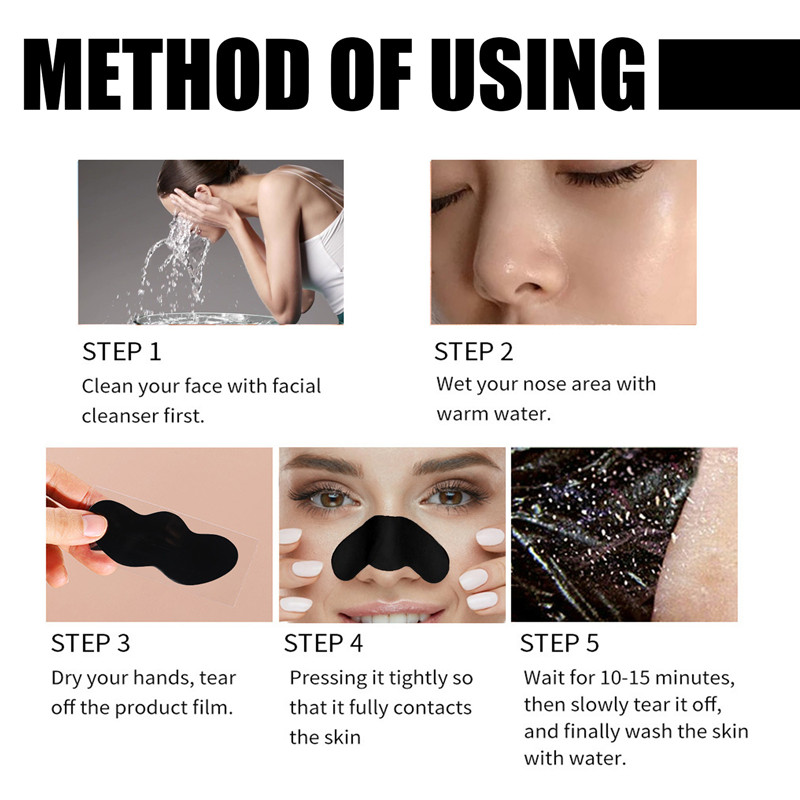 METHOD OF USING

STEP 1
Clean your face with facial cleanser first.

STEP 2
Wet your nose area with warm water.

STEP 3
Dry your hands, tear off the product film.

STEP 4
Pressing it tightly so that it fully contacts the skin

STEP 5
Wait for 10-15 minutes, then slowly tear it off, and finally wash the skin with water.