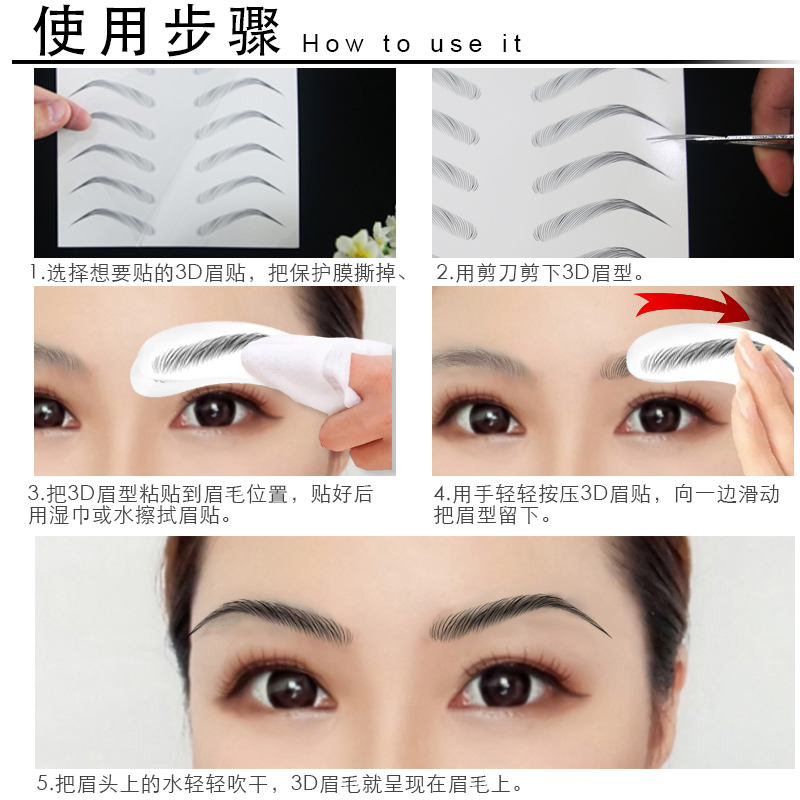 使用步骤 How to use it

1.选择想要贴的3D眉贴，把保护膜撕掉、

2.用剪刀剪下3D眉型。

3.把3D眉型粘贴到眉毛位置，贴好后用湿巾或水擦拭眉贴。

4.用手轻轻按压3D眉贴，向一边滑动把眉型留下。

5.把眉头上的水轻轻吹干，3D眉毛就呈现在眉毛上。