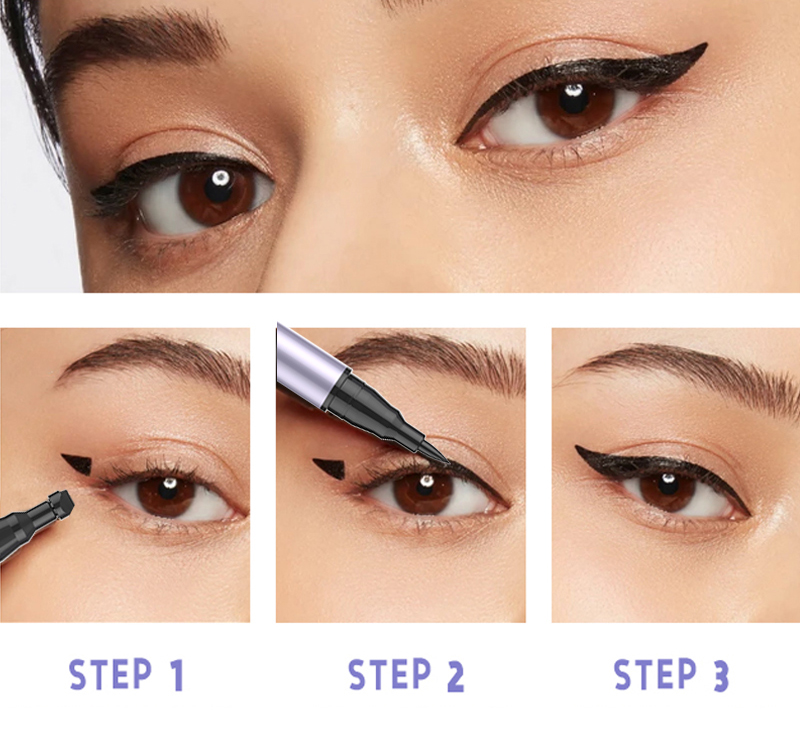 STEP 1

STEP 2

STEP 3