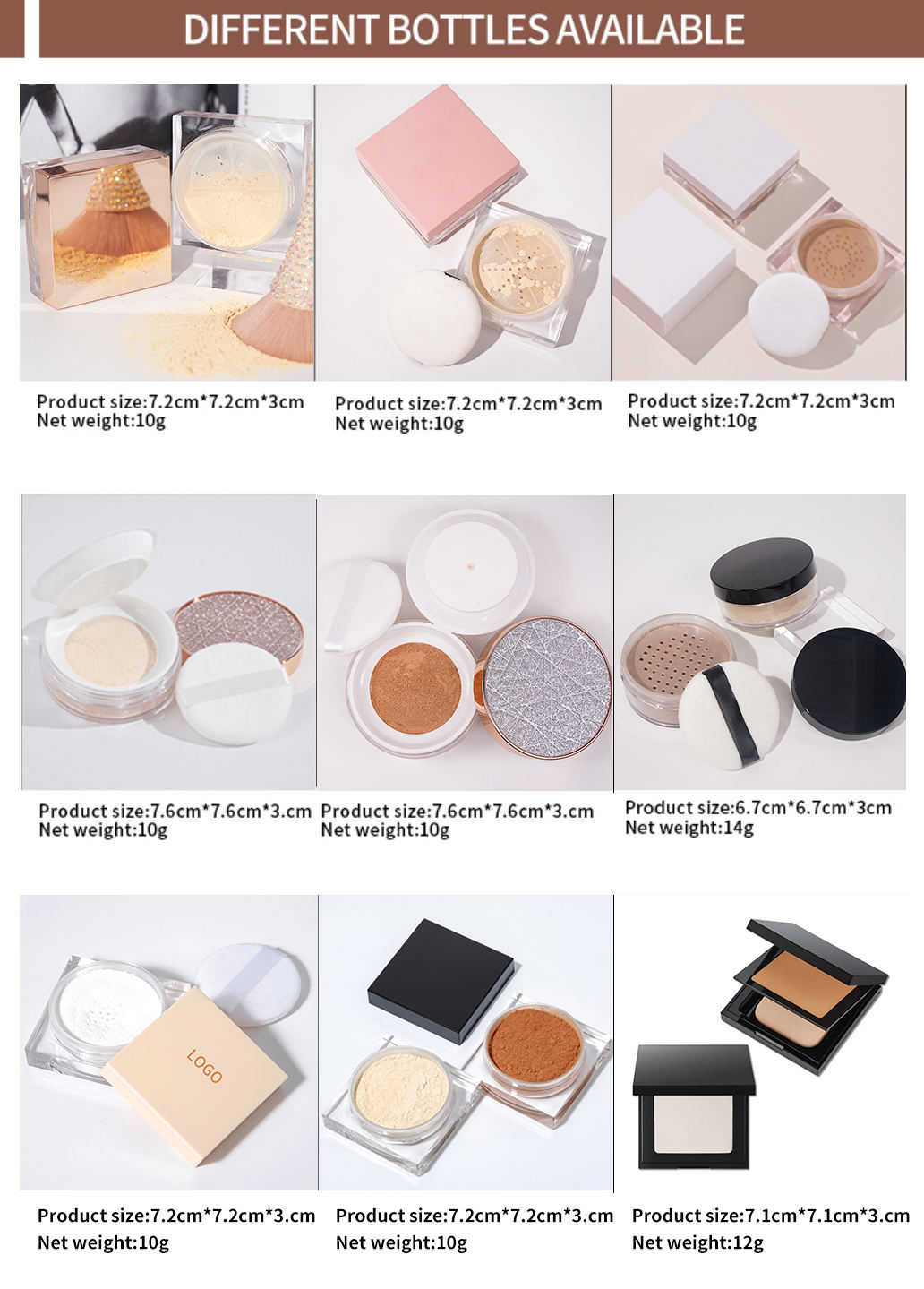 DIFFERENT BOTTLES AVAILABLE

Product size:7.2cm*7.2cm*3cm
Net weight:10g

Product size:7.2cm*7.2cm*3cm
Net weight:10g

Product size:7.2cm*7.2cm*3cm
Net weight:10g

Product size:7.6cm*7.6cm*3.cm
Net weight:10g

Product size:7.6cm*7.6cm*3.cm
Net weight:10g

Product size:6.7cm*6.7cm*3cm
Net weight:14g

LOGO

Product size:7.2cm*7.2cm*3.cm
Net weight:10g

Product size:7.2cm*7.2cm*3.cm
Net weight:10g

Product size:7.1cm*7.1cm*3.cm
Net weight:12g