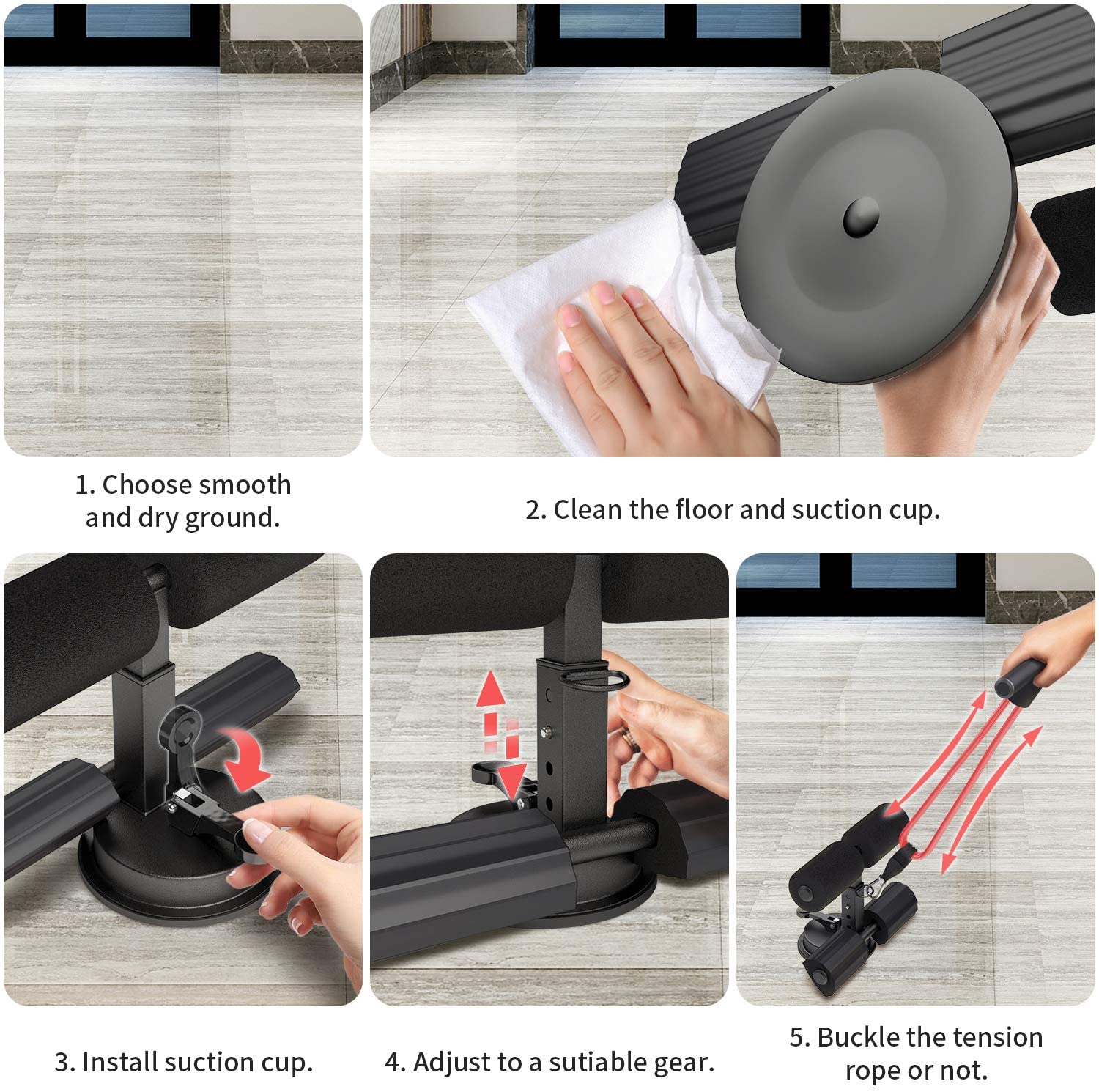 1. Choose smooth and dry ground.

2. Clean the floor and suction cup.

3. Install suction cup.

4. Adjust to a sutiable gear.

5. Buckle the tension rope or not.