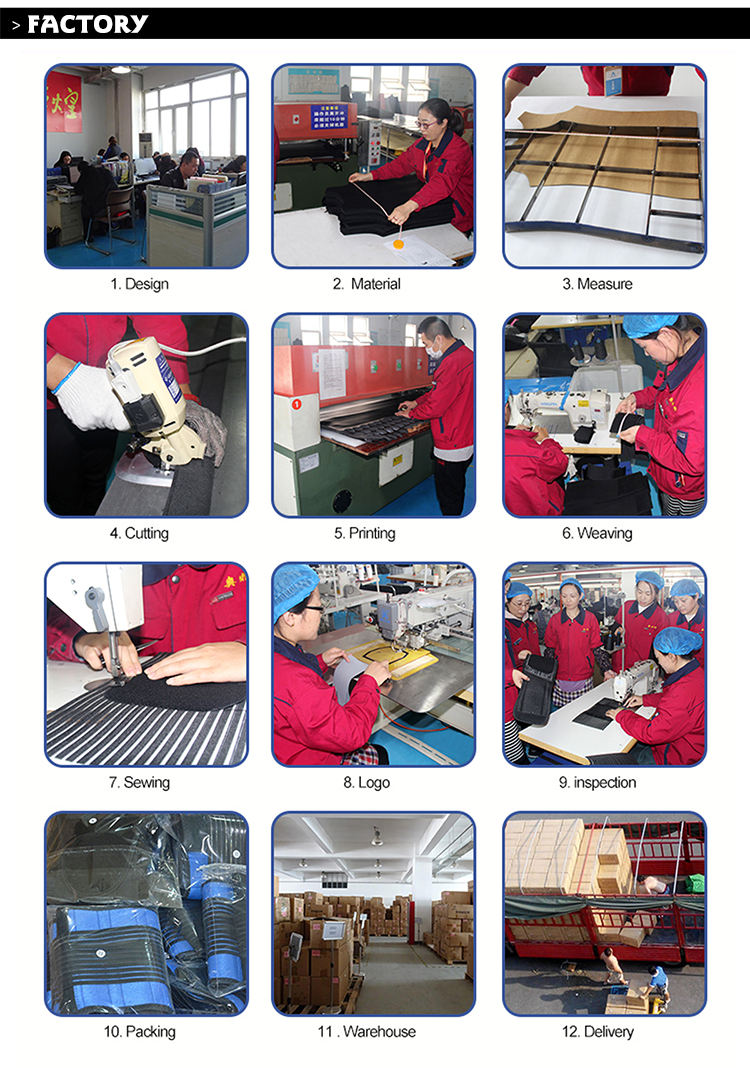 > FACTORY

1. Design

2. Material

3. Measure

4. Cutting

5. Printing

6. Weaving

7. Sewing

8. Logo

9. inspection

10. Packing

11 . Warehouse

12. Delivery