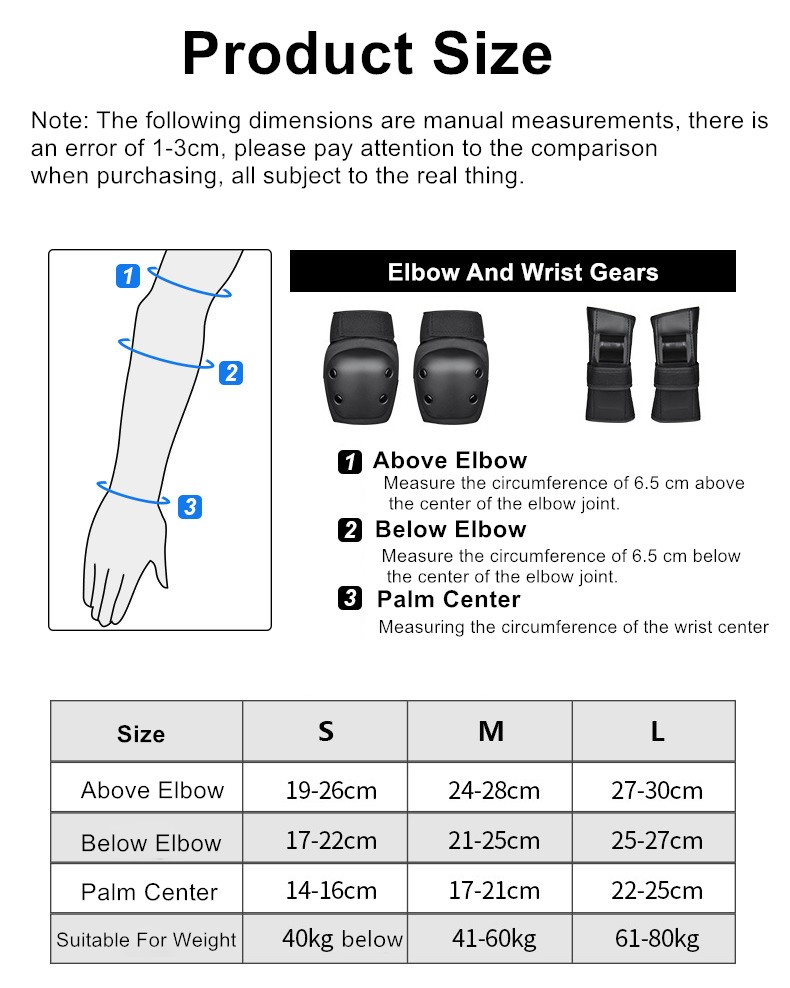 Product Size

Note: The following dimensions are manual measurements, there is an error of 1-3cm, please pay attention to the comparison when purchasing, all subject to the real thing.

1

2

3

Elbow And Wrist Gears

1 Above Elbow
Measure the circumference of 6.5 cm above the center of the elbow joint.

2 Below Elbow
Measure the circumference of 6.5 cm below the center of the elbow joint.

3 Palm Center
Measuring the circumference of the wrist center

| Size | S | M | L |
|---|---|---|---|
| Above Elbow | 19-26cm | 24-28cm | 27-30cm |
| Below Elbow | 17-22cm | 21-25cm | 25-27cm |
| Palm Center | 14-16cm | 17-21cm | 22-25cm |
| Suitable For Weight | 40kg below | 41-60kg | 61-80kg |