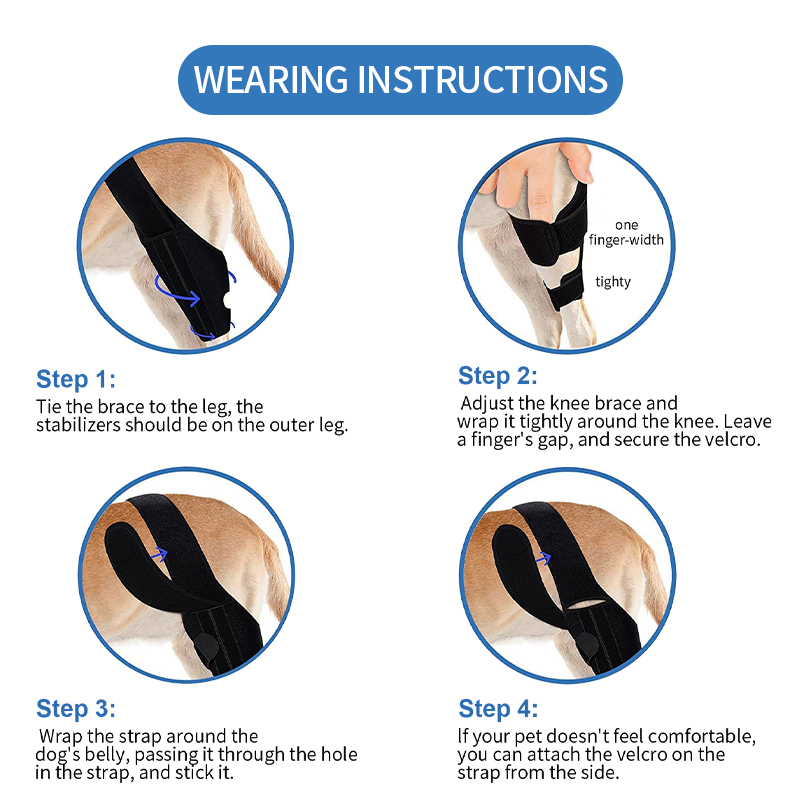 WEARING INSTRUCTIONS

one finger-width

tighty

Step 1:

Tie the brace to the leg, the stabilizers should be on the outer leg.

Step 2:

Adjust the knee brace and wrap it tightly around the knee. Leave a finger's gap, and secure the velcro.

Step 3:

Wrap the strap around the dog's belly, passing it through the hole in the strap, and stick it.

Step 4:

If your pet doesn't feel comfortable, you can attach the velcro on the strap from the side.