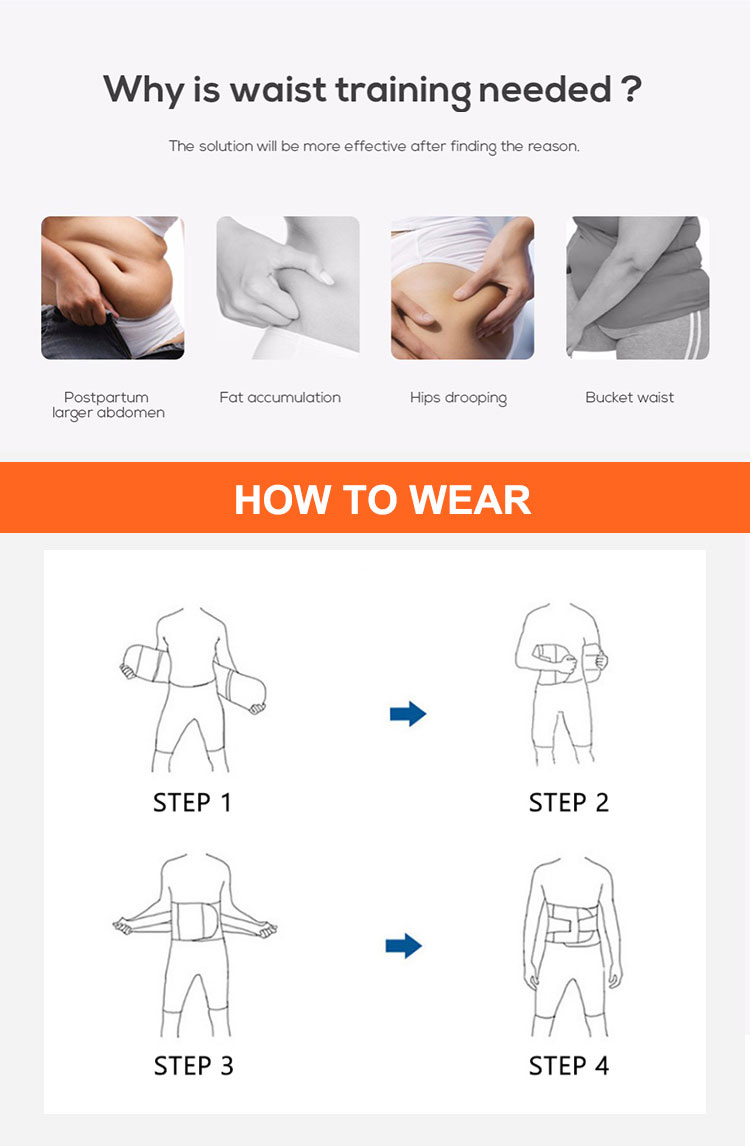 Why is waist training needed ?

The solution will be more effective after finding the reason.

Postpartum larger abdomen

Fat accumulation

Hips drooping

Bucket waist

HOW TO WEAR

STEP 1

STEP 2

STEP 3

STEP 4