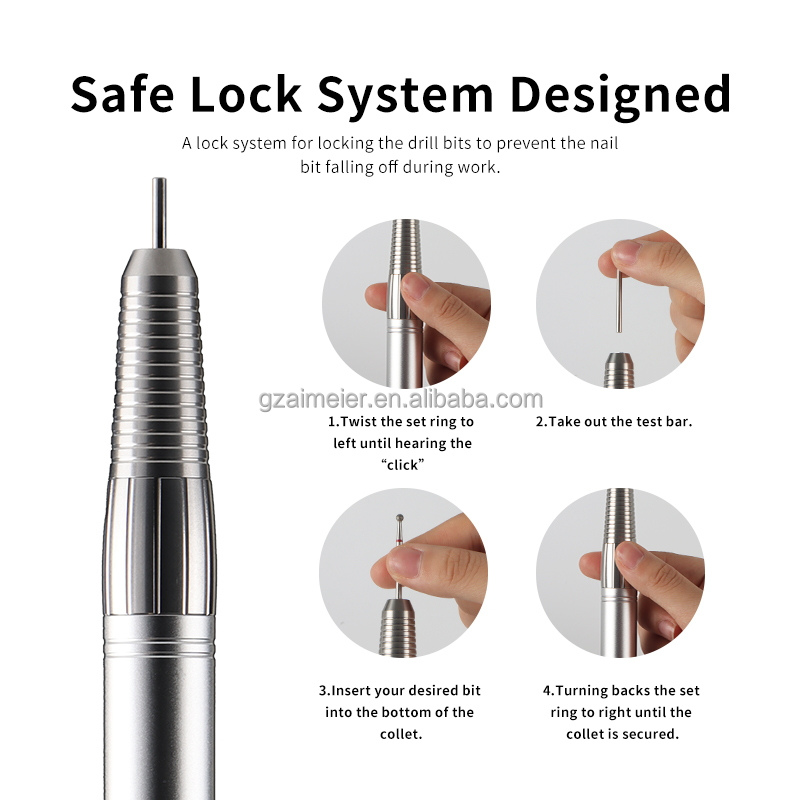 Safe Lock System Designed

A lock system for locking the drill bits to prevent the nail bit falling off during work.

gzaimeier.en.alibaba.com

1.Twist the set ring to left until hearing the “click”

2.Take out the test bar.

3.Insert your desired bit into the bottom of the collet.

4.Turning backs the set ring to right until the collet is secured.