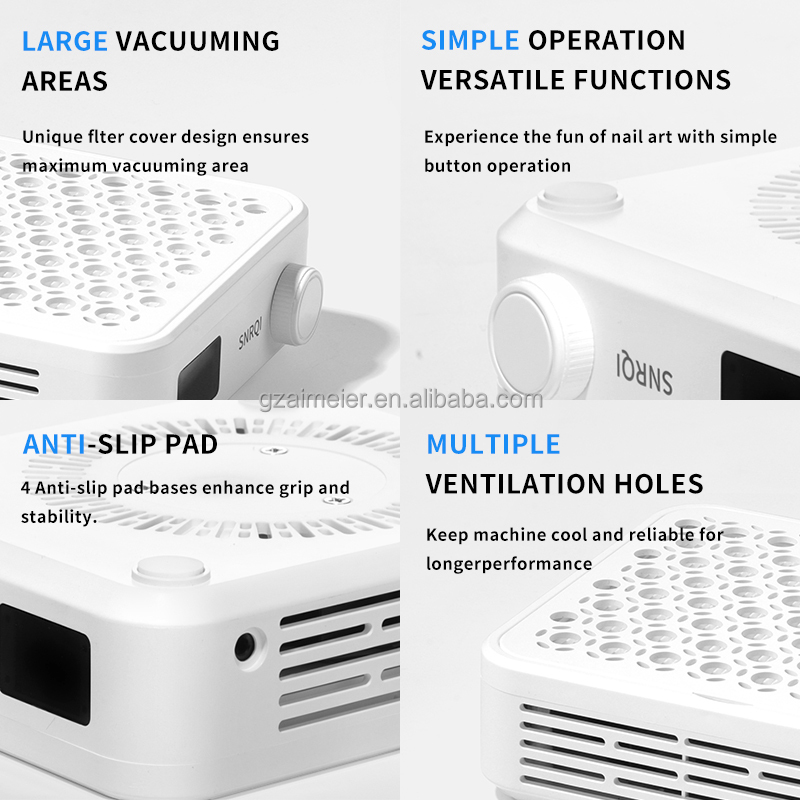 LARGE VACUUMING AREAS

Unique flter cover design ensures maximum vacuuming area

SNRQI

SIMPLE OPERATION VERSATILE FUNCTIONS

Experience the fun of nail art with simple button operation

SNRQI

gzaimeier.en.alibaba.com

ANTI-SLIP PAD

4 Anti-slip pad bases enhance grip and stability.

MULTIPLE VENTILATION HOLES

Keep machine cool and reliable for longerperformance