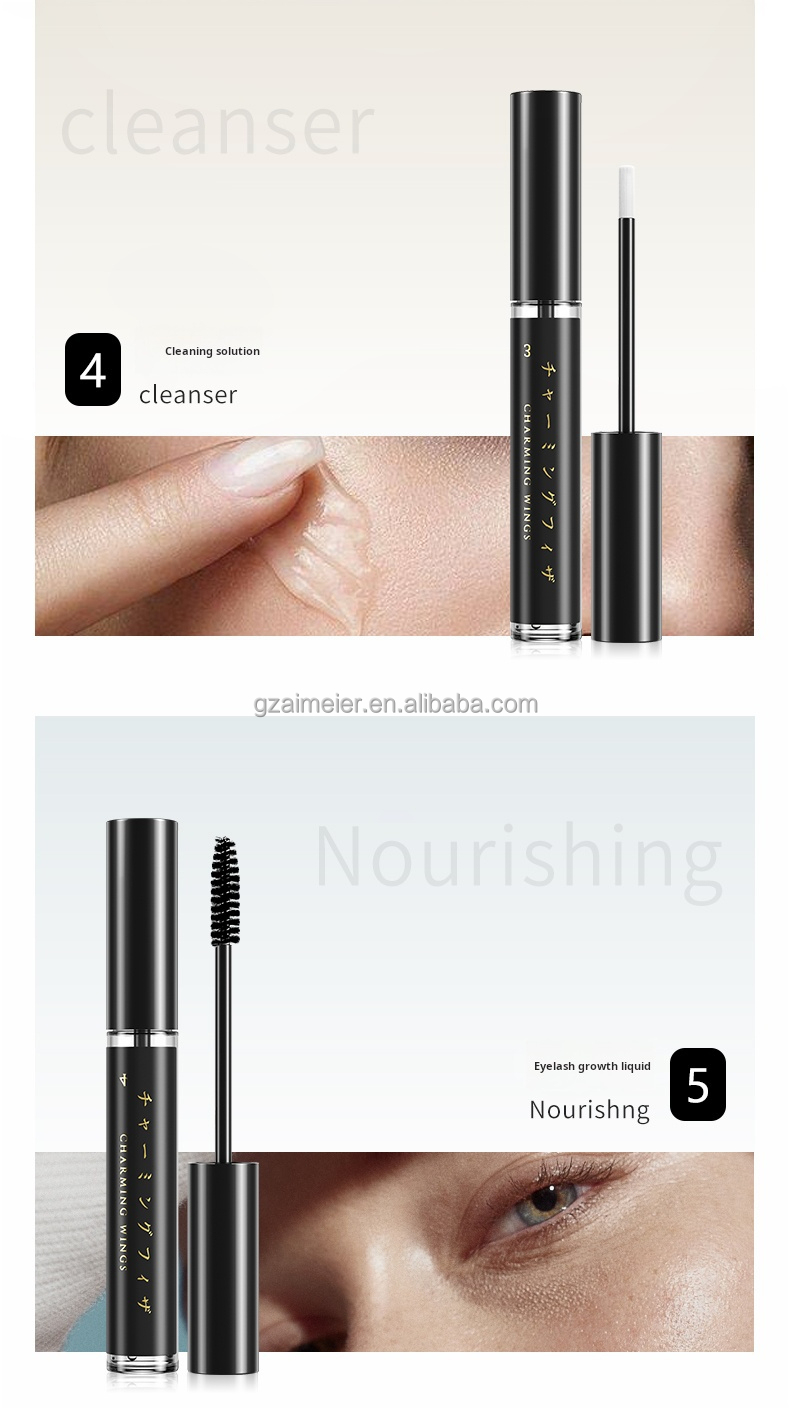 cleanser

4

Cleaning solution

cleanser

3

チャーミングワイザ

CHARMING WINGS

gzaimeier.en.alibaba.com

Nourishing

4

チャーミングワイザ

CHARMING WINGS

Eyelash growth liquid

Nourishng

5