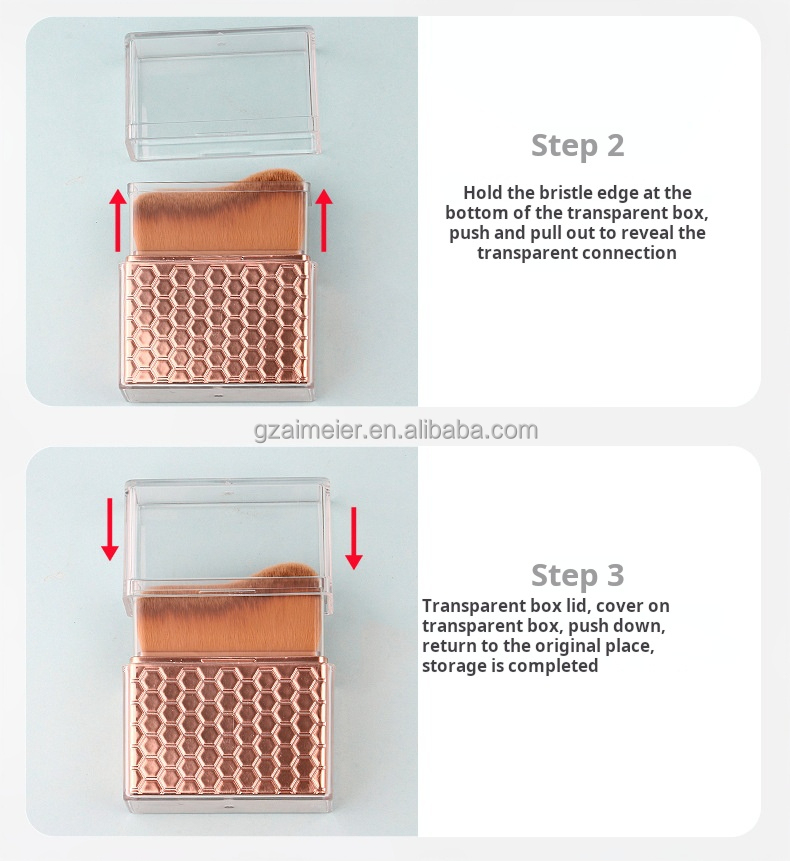 Step 2

Hold the bristle edge at the bottom of the transparent box, push and pull out to reveal the transparent connection

gzaimeier.en.alibaba.com

Step 3

Transparent box lid, cover on transparent box, push down, return to the original place, storage is completed