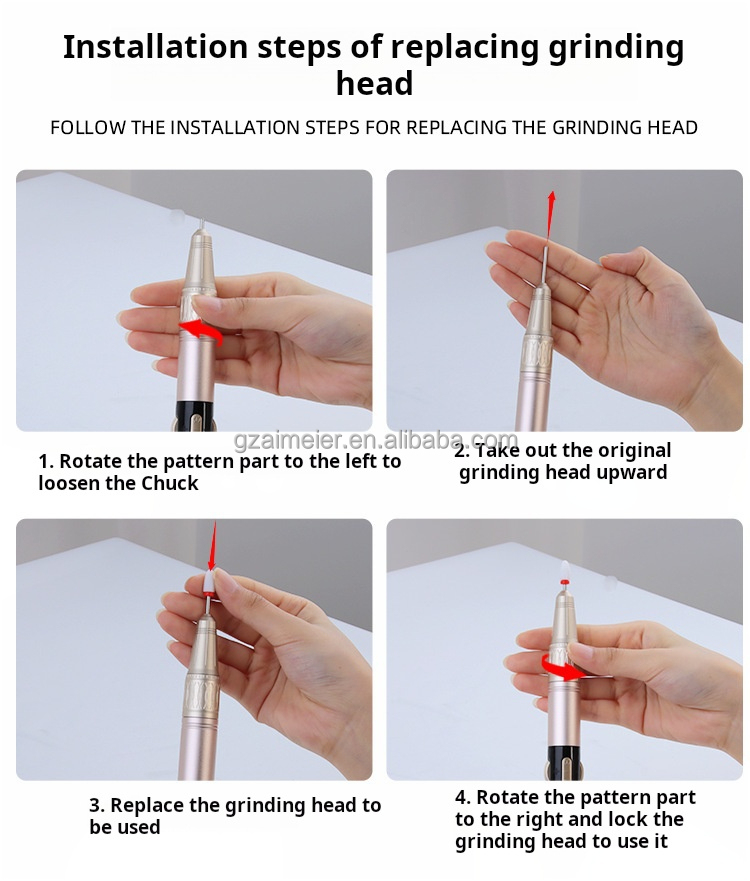 Installation steps of replacing grinding head

FOLLOW THE INSTALLATION STEPS FOR REPLACING THE GRINDING HEAD

gzaimeier.en.alibaba.com

1. Rotate the pattern part to the left to loosen the Chuck

2. Take out the original grinding head upward

3. Replace the grinding head to be used

4. Rotate the pattern part to the right and lock the grinding head to use it