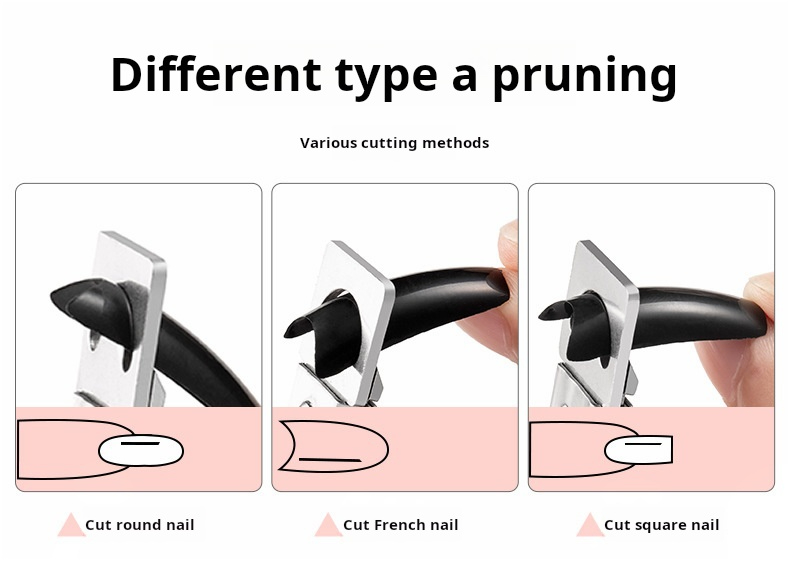 Different type a pruning

Various cutting methods

Cut round nail

Cut French nail

Cut square nail