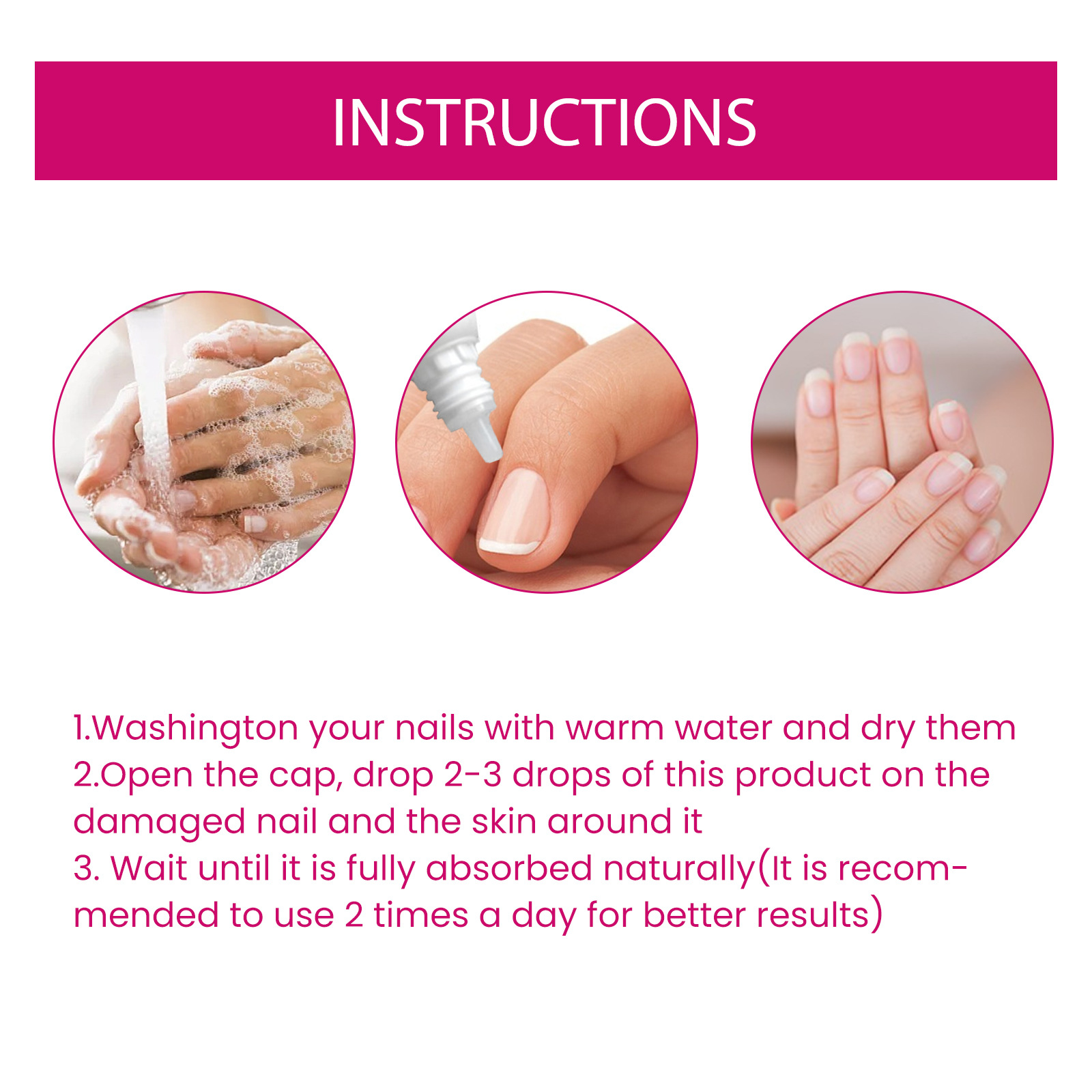 INSTRUCTIONS

1.Washington your nails with warm water and dry them
2.Open the cap, drop 2-3 drops of this product on the damaged nail and the skin around it
3. Wait until it is fully absorbed naturally(It is recommended to use 2 times a day for better results)