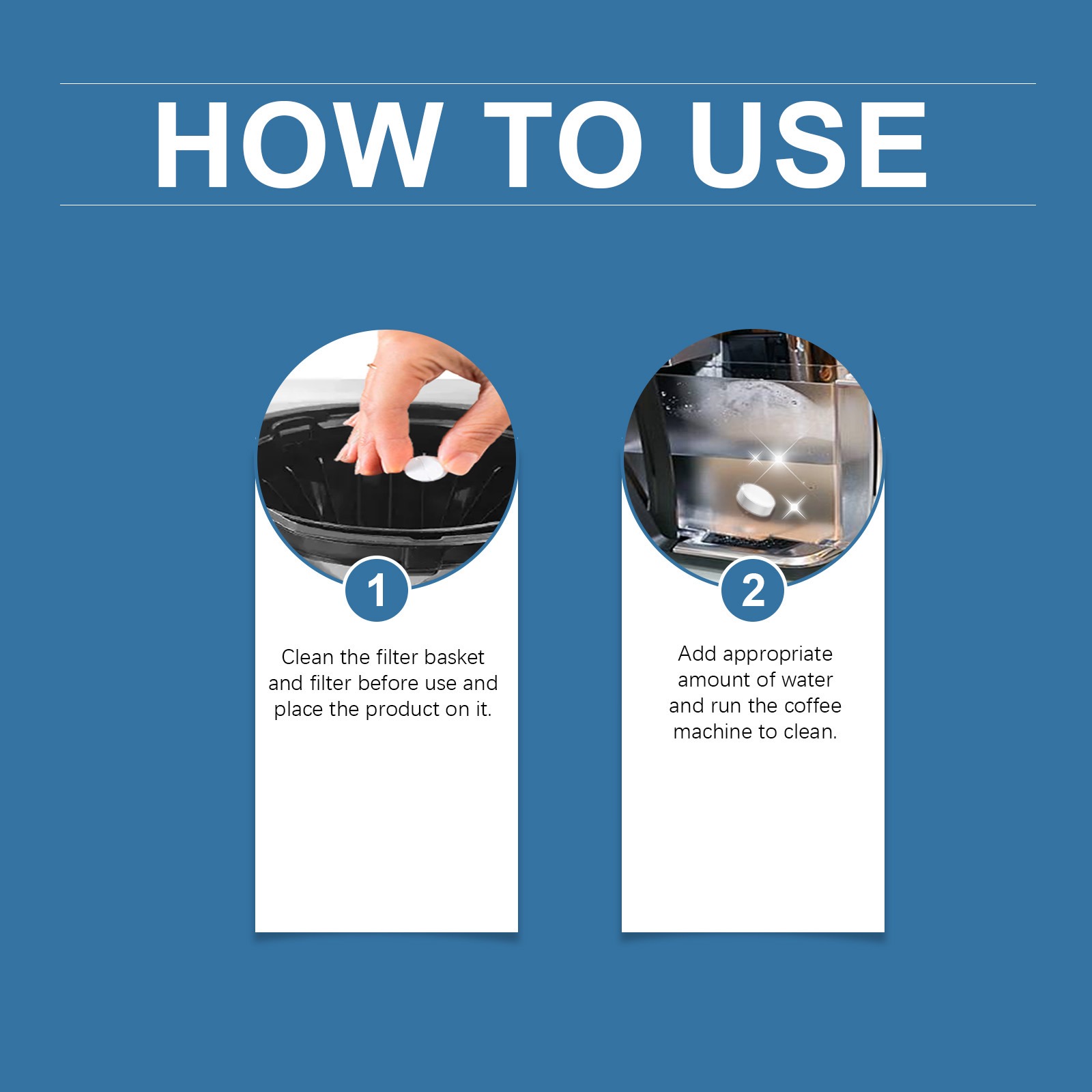 HOW TO USE

1

Clean the filter basket and filter before use and place the product on it.

2

Add appropriate amount of water and run the coffee machine to clean.