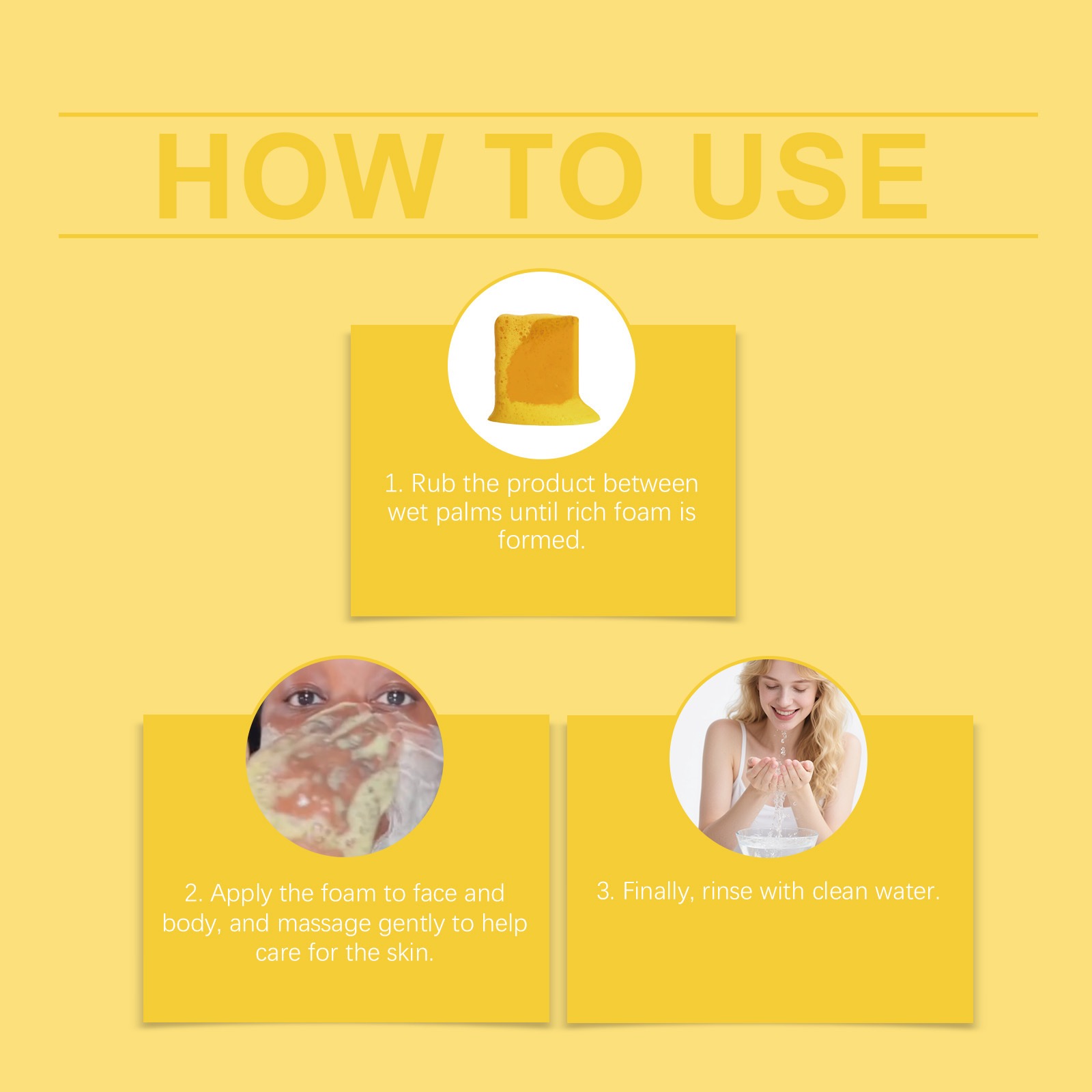 HOW TO USE

1. Rub the product between wet palms until rich foam is formed.

2. Apply the foam to face and body, and massage gently to help care for the skin.

3. Finally, rinse with clean water.