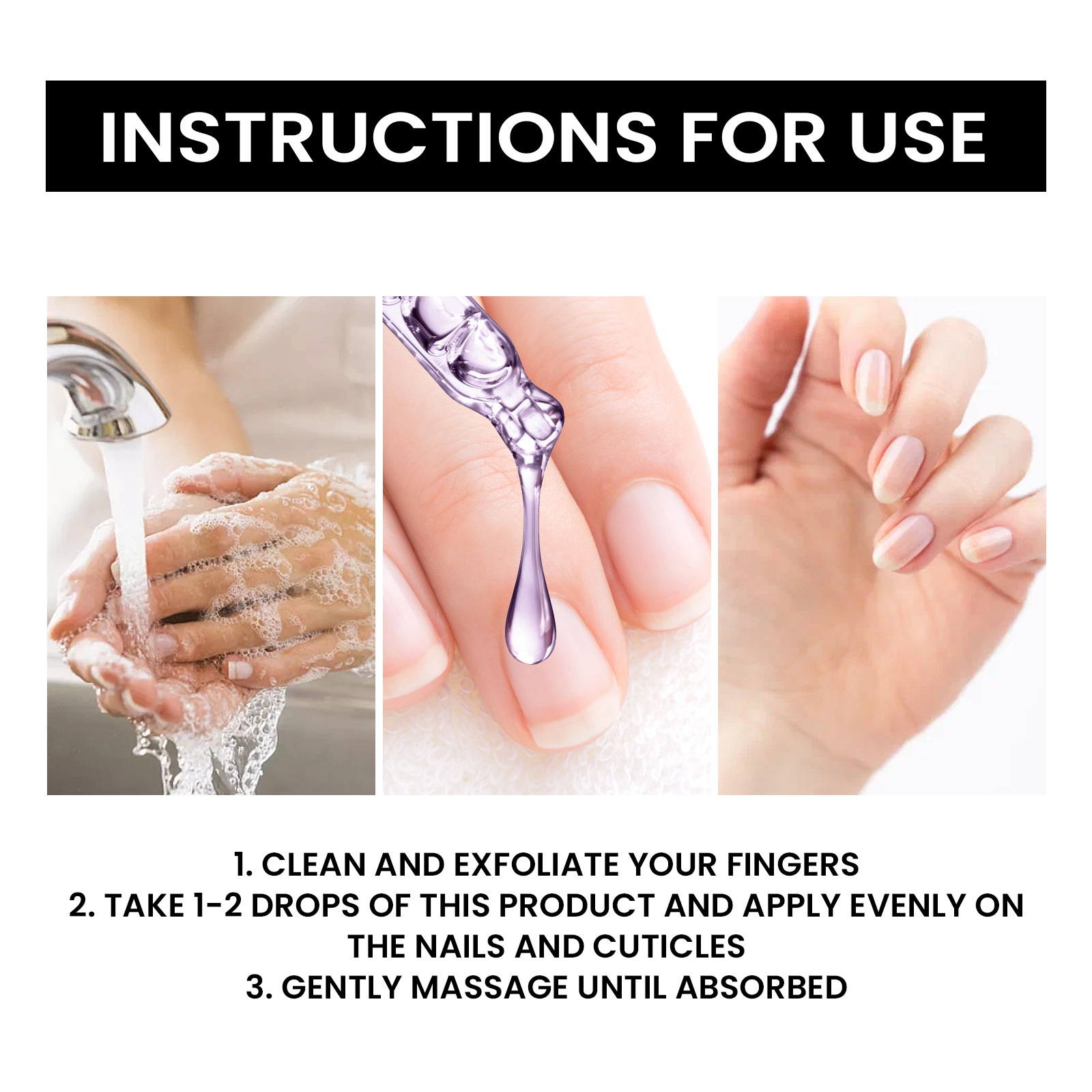 INSTRUCTIONS FOR USE

1. CLEAN AND EXFOLIATE YOUR FINGERS
2. TAKE 1-2 DROPS OF THIS PRODUCT AND APPLY EVENLY ON THE NAILS AND CUTICLES
3. GENTLY MASSAGE UNTIL ABSORBED