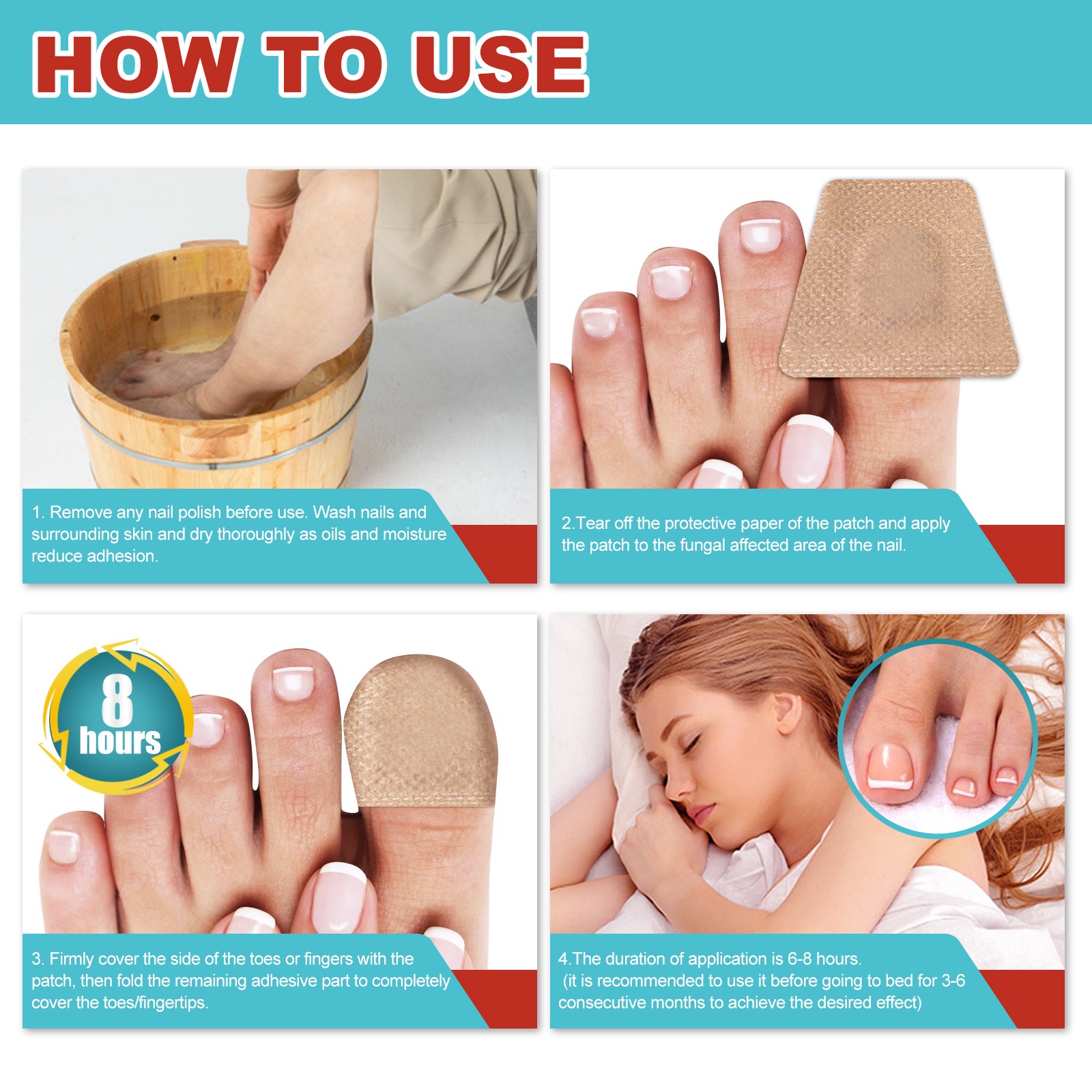 HOW TO USE

1. Remove any nail polish before use. Wash nails and surrounding skin and dry thoroughly as oils and moisture reduce adhesion.

2.Tear off the protective paper of the patch and apply the patch to the fungal affected area of the nail.

8 hours

3. Firmly cover the side of the toes or fingers with the patch, then fold the remaining adhesive part to completely cover the toes/fingertips.

4.The duration of application is 6-8 hours. (it is recommended to use it before going to bed for 3-6 consecutive months to achieve the desired effect)