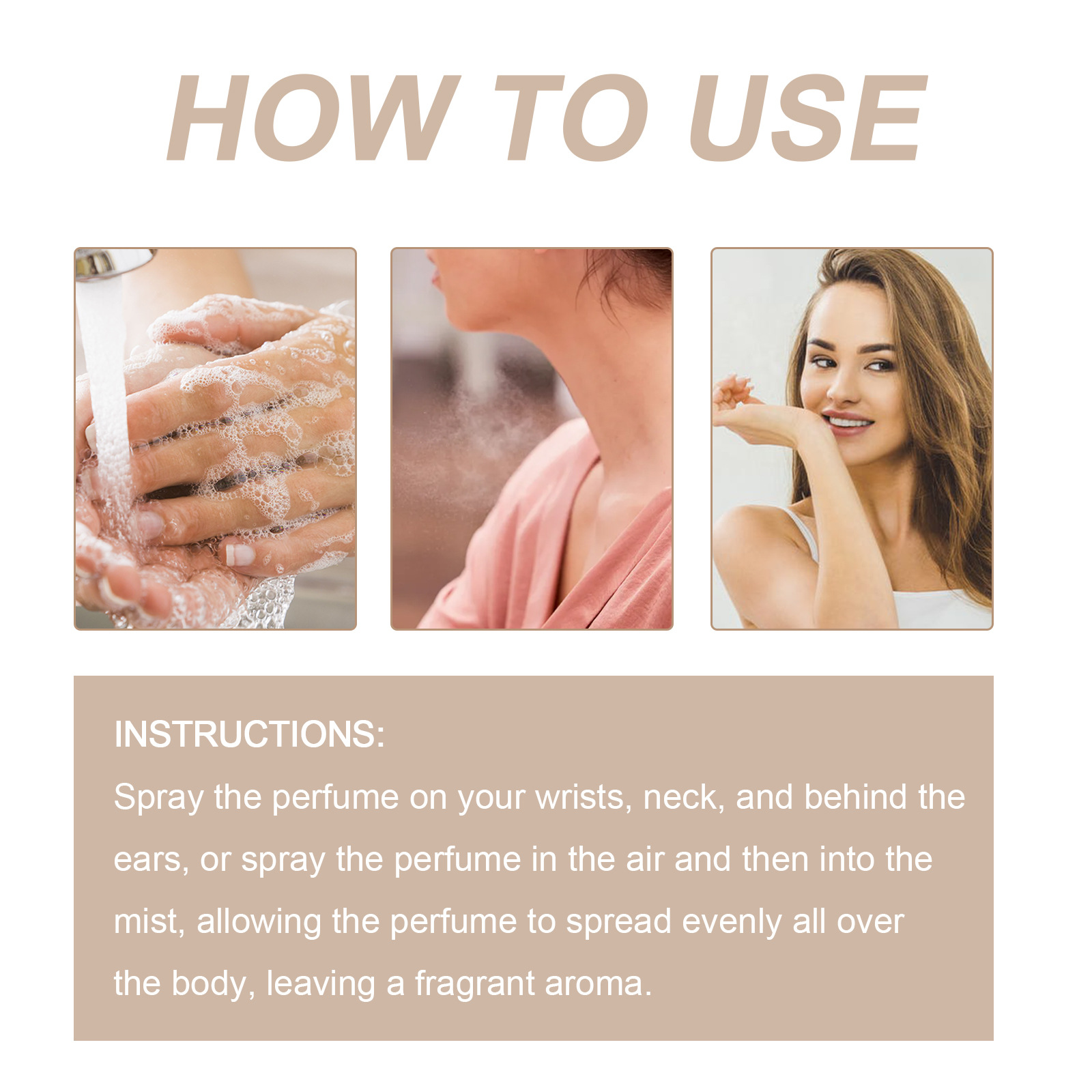 HOW TO USE

INSTRUCTIONS:
Spray the perfume on your wrists, neck, and behind the ears, or spray the perfume in the air and then into the mist, allowing the perfume to spread evenly all over the body, leaving a fragrant aroma.