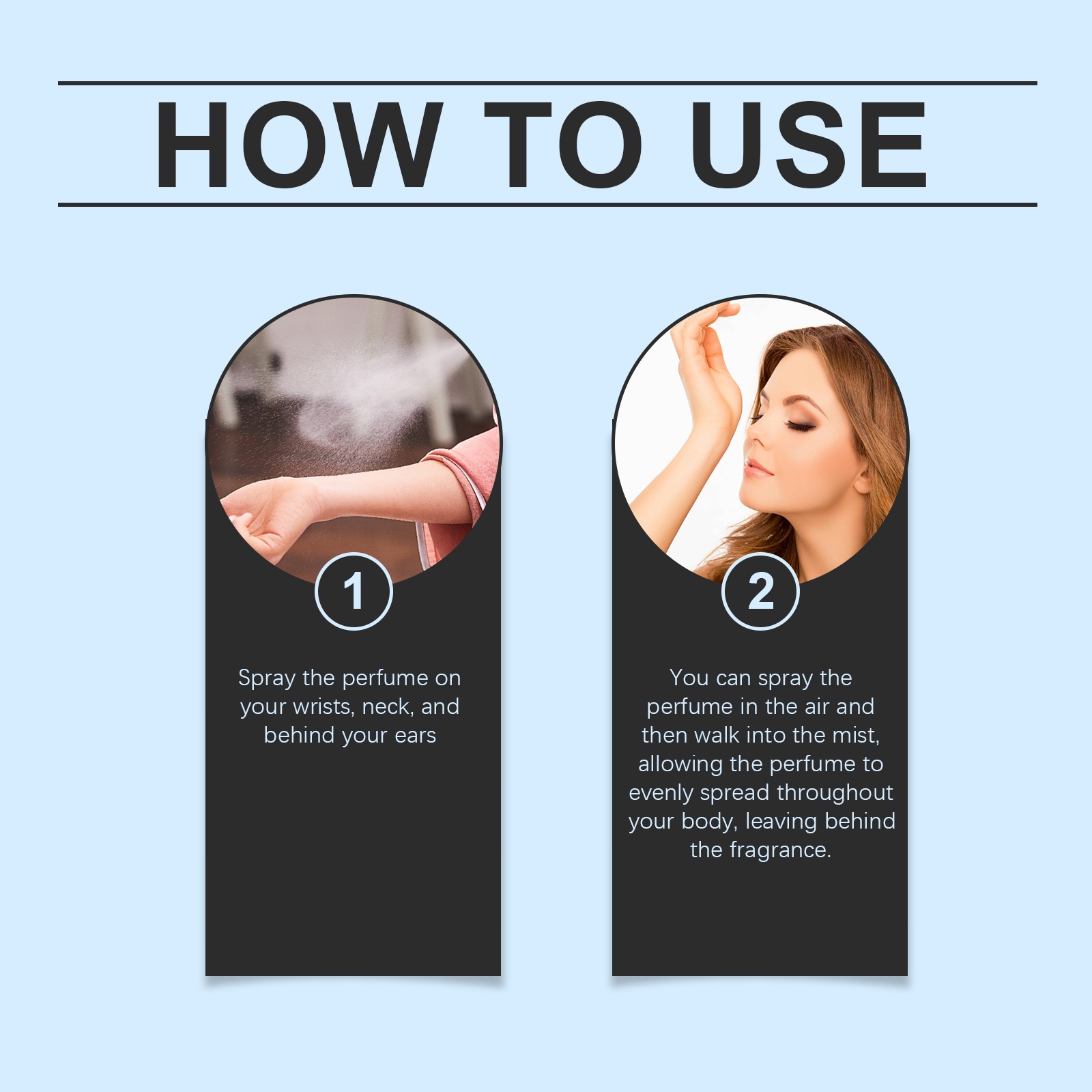 HOW TO USE

1

Spray the perfume on your wrists, neck, and behind your ears

2

You can spray the perfume in the air and then walk into the mist, allowing the perfume to evenly spread throughout your body, leaving behind the fragrance.