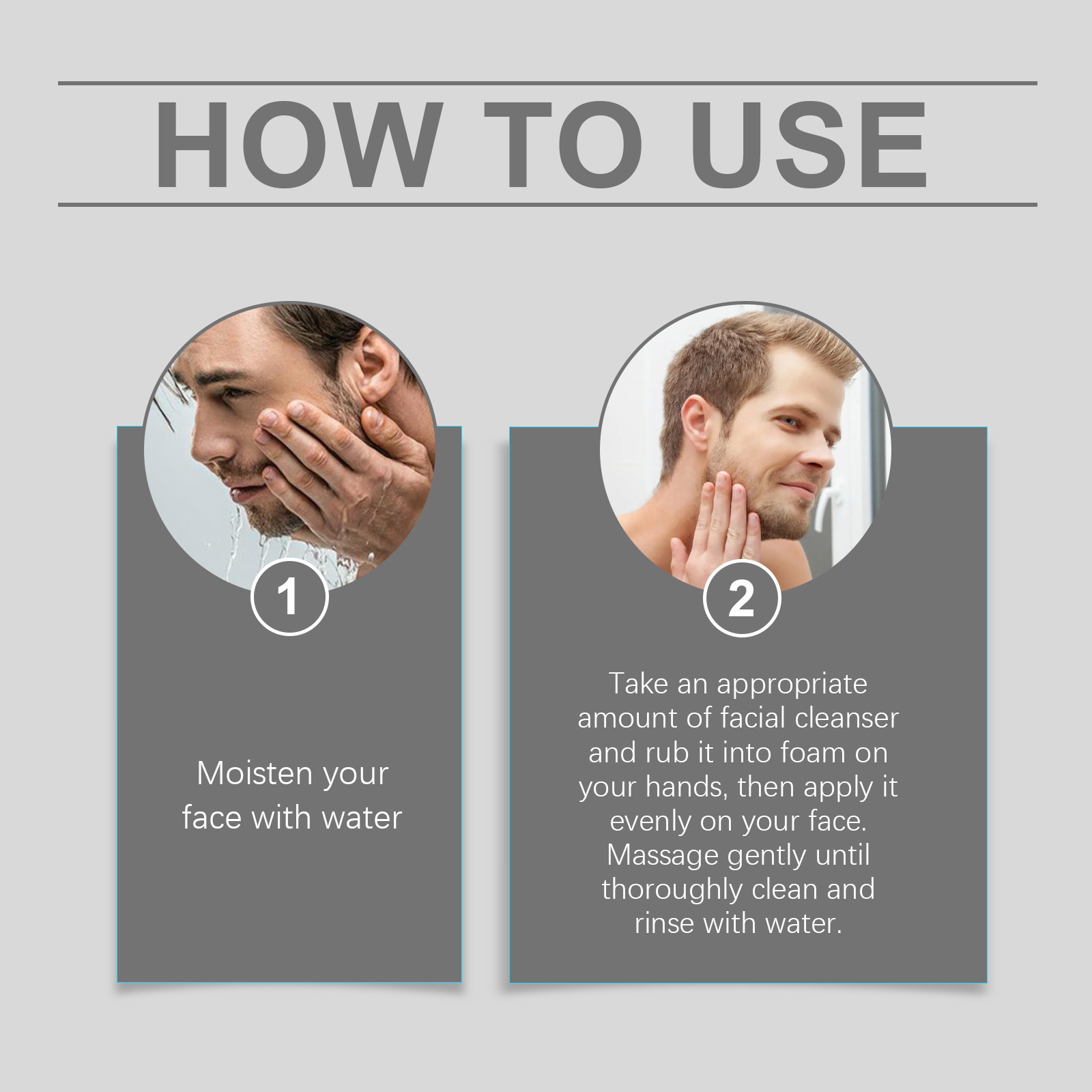 HOW TO USE

1

Moisten your face with water

2

Take an appropriate amount of facial cleanser and rub it into foam on your hands, then apply it evenly on your face. Massage gently until thoroughly clean and rinse with water.