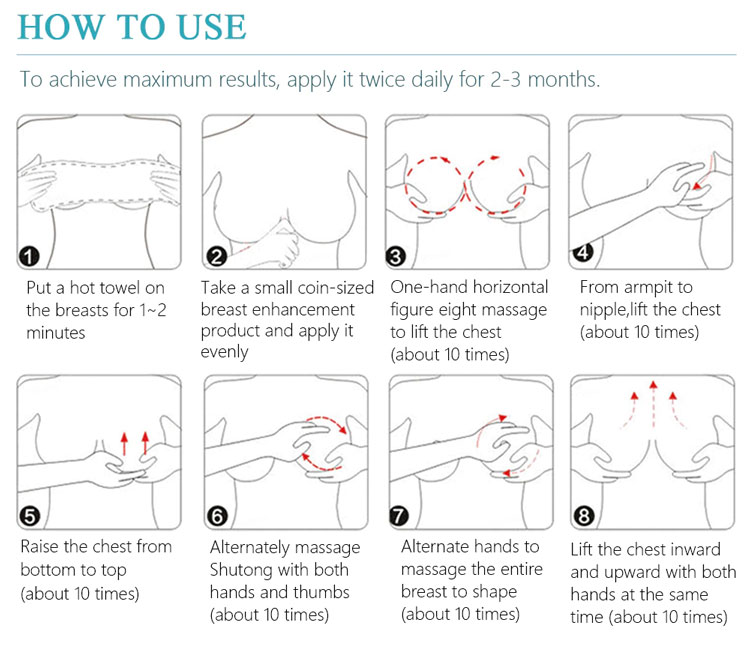 HOW TO USE

To achieve maximum results, apply it twice daily for 2-3 months.

1
Put a hot towel on the breasts for 1~2 minutes

2
Take a small coin-sized breast enhancement product and apply it evenly

3
One-hand horizontal figure eight massage to lift the chest (about 10 times)

4
From armpit to nipple,lift the chest (about 10 times)

5
Raise the chest from bottom to top (about 10 times)

6
Alternately massage Shutong with both hands and thumbs (about 10 times)

7
Alternate hands to massage the entire breast to shape (about 10 times)

8
Lift the chest inward and upward with both hands at the same time (about 10 times)