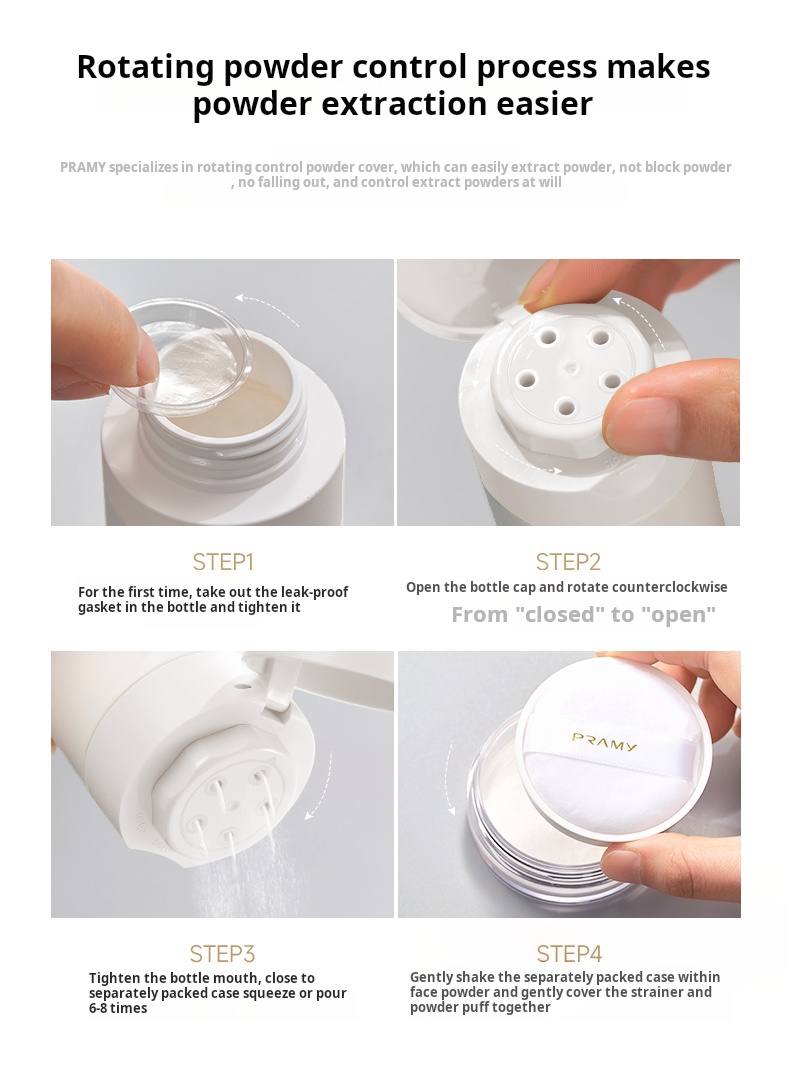 Rotating powder control process makes powder extraction easier

PRAMY specializes in rotating control powder cover, which can easily extract powder, not block powder , no falling out, and control extract powders at will

STEP1

For the first time, take out the leak-proof gasket in the bottle and tighten it

STEP2

Open the bottle cap and rotate counterclockwise

From "closed" to "open"

STEP3

Tighten the bottle mouth, close to separately packed case squeeze or pour 6-8 times

PRAMY

STEP4

Gently shake the separately packed case within face powder and gently cover the strainer and powder puff together