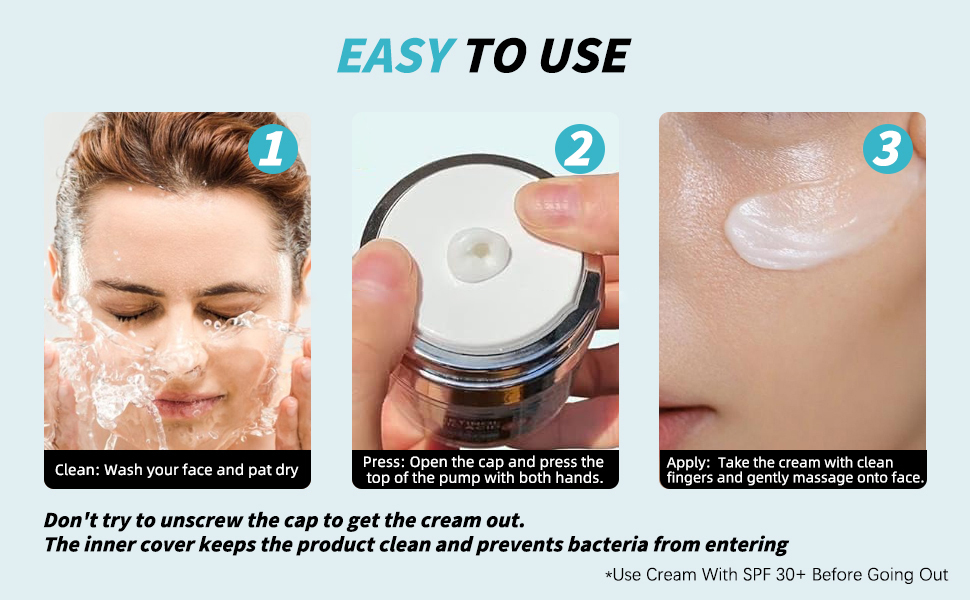 EASY TO USE

1

Clean: Wash your face and pat dry

2

Press: Open the cap and press the top of the pump with both hands.

3

Apply: Take the cream with clean fingers and gently massage onto face.

Don't try to unscrew the cap to get the cream out.
The inner cover keeps the product clean and prevents bacteria from entering

*Use Cream With SPF 30+ Before Going Out