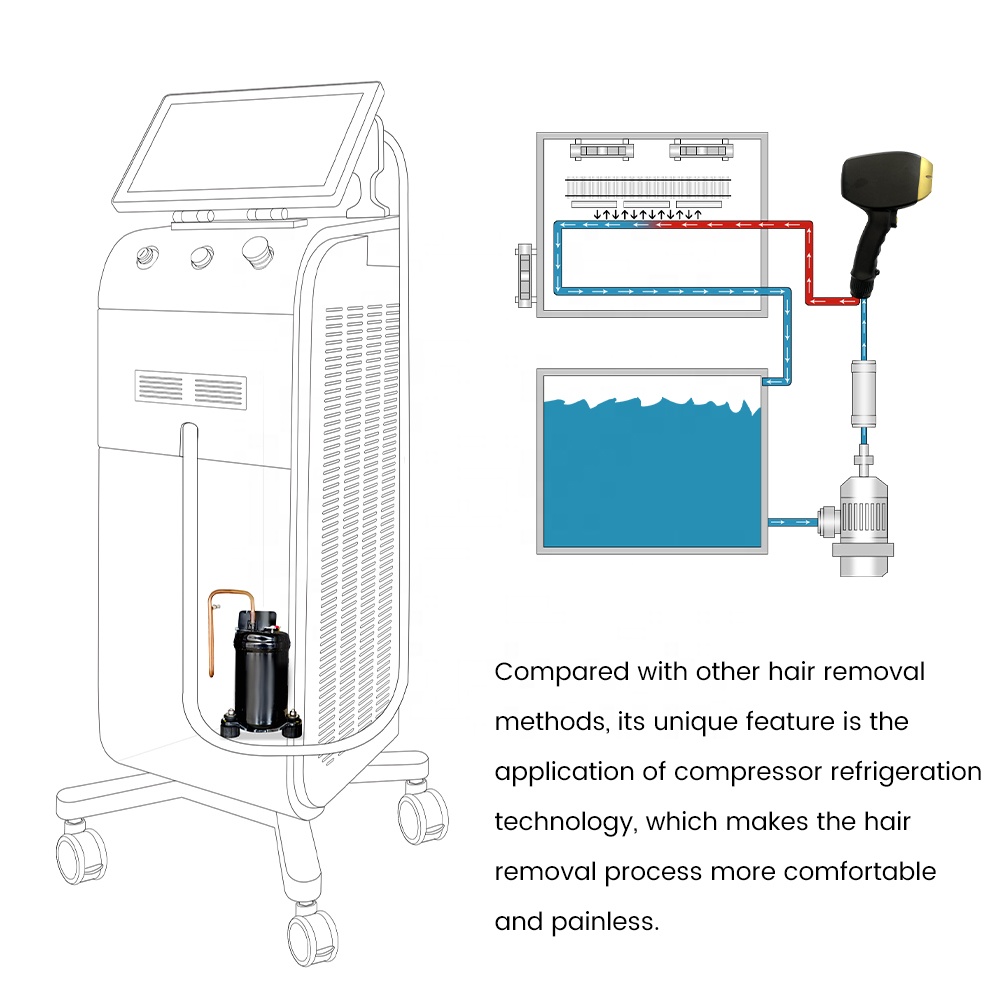 Compared with other hair removal methods, its unique feature is the application of compressor refrigeration technology, which makes the hair removal process more comfortable and painless.